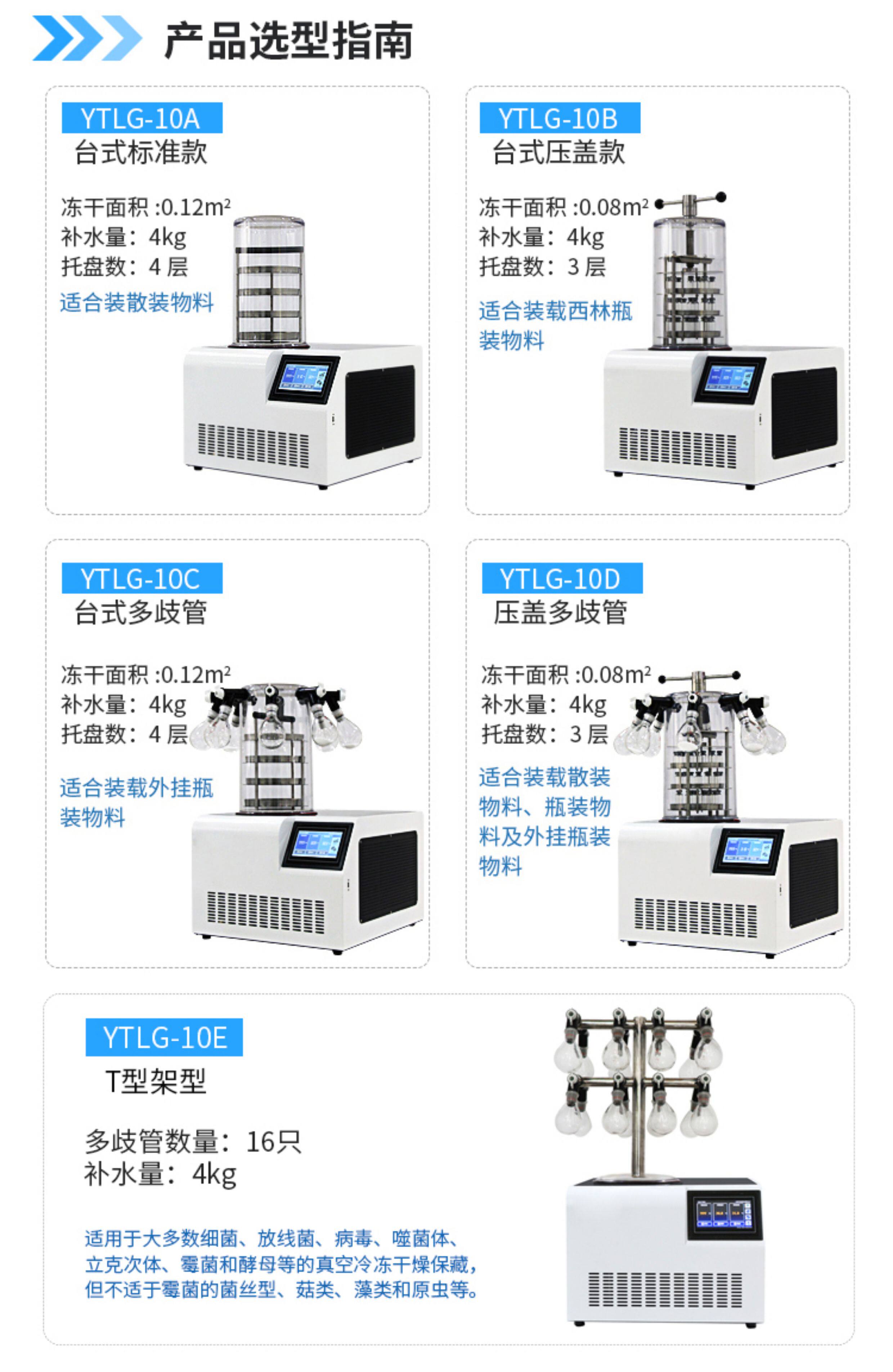 产品选型指南

YTLG-10A
台式标准款

冻干面积 :0.12m²
补水量：4kg
托盘数：4 层

适合装散装物料

YTLG-10B
台式压盖款

冻干面积 :0.08m²
补水量：4kg
托盘数：3 层

适合装载西林瓶装物料

YTLG-10C
台式多歧管

冻干面积 :0.12m²
补水量：4kg
托盘数：4 层

适合装载外挂瓶装物料

YTLG-10D
压盖多歧管

冻干面积 :0.08m²
补水量：4kg
托盘数：3 层

适合装载散装物料、瓶装物料及外挂瓶装物料

YTLG-10E
T型架型

多歧管数量：16只
补水量：4kg

适用于大多数细菌、放线菌、病毒、噬菌体、立克次体、霉菌和酵母等的真空冷冻干燥保藏，但不适于霉菌的菌丝型、菇类、藻类和原虫等。