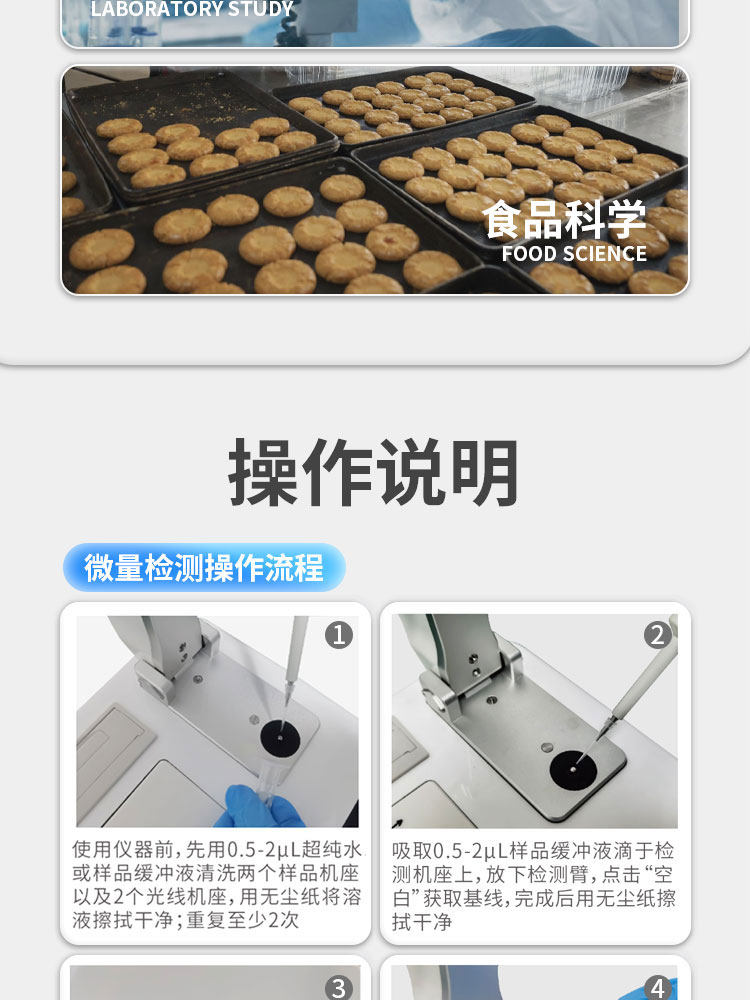 LABORATORY STUDY

食品科学
FOOD SCIENCE

操作说明

微量检测操作流程

1
使用仪器前，先用0.5-2μL超纯水或样品缓冲液清洗两个样品机座以及2个光线机座，用无尘纸将溶液擦拭干净；重复至少2次

2
吸取0.5-2μL样品缓冲液滴于检测机座上，放下检测臂，点击“空白”获取基线，完成后用无尘纸擦拭干净

3

4