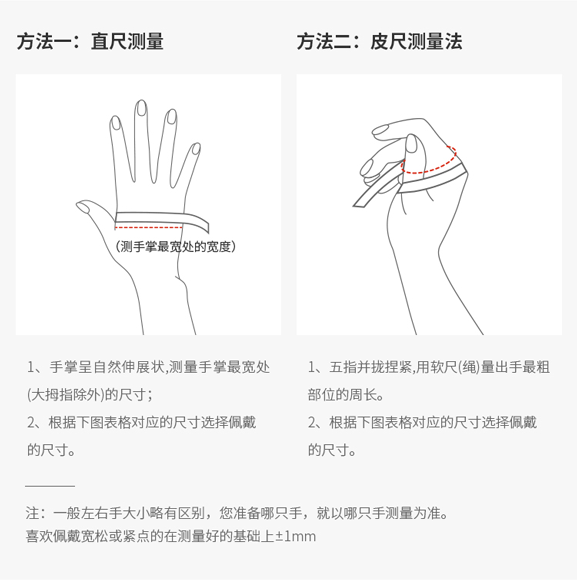 方法一：直尺测量

(测手掌最宽处的宽度)

1、手掌呈自然伸展状,测量手掌最宽处(大拇指除外)的尺寸;

2、根据下图表格对应的尺寸选择佩戴的尺寸。

方法二：皮尺测量法

1、五指并拢捏紧,用软尺(绳)量出手最粗部位的周长。

2、根据下图表格对应的尺寸选择佩戴的尺寸。

注：一般左右手大小略有区别，您准备哪只手，就以哪只手测量为准。
喜欢佩戴宽松或紧点的在测量好的基础上±1mm