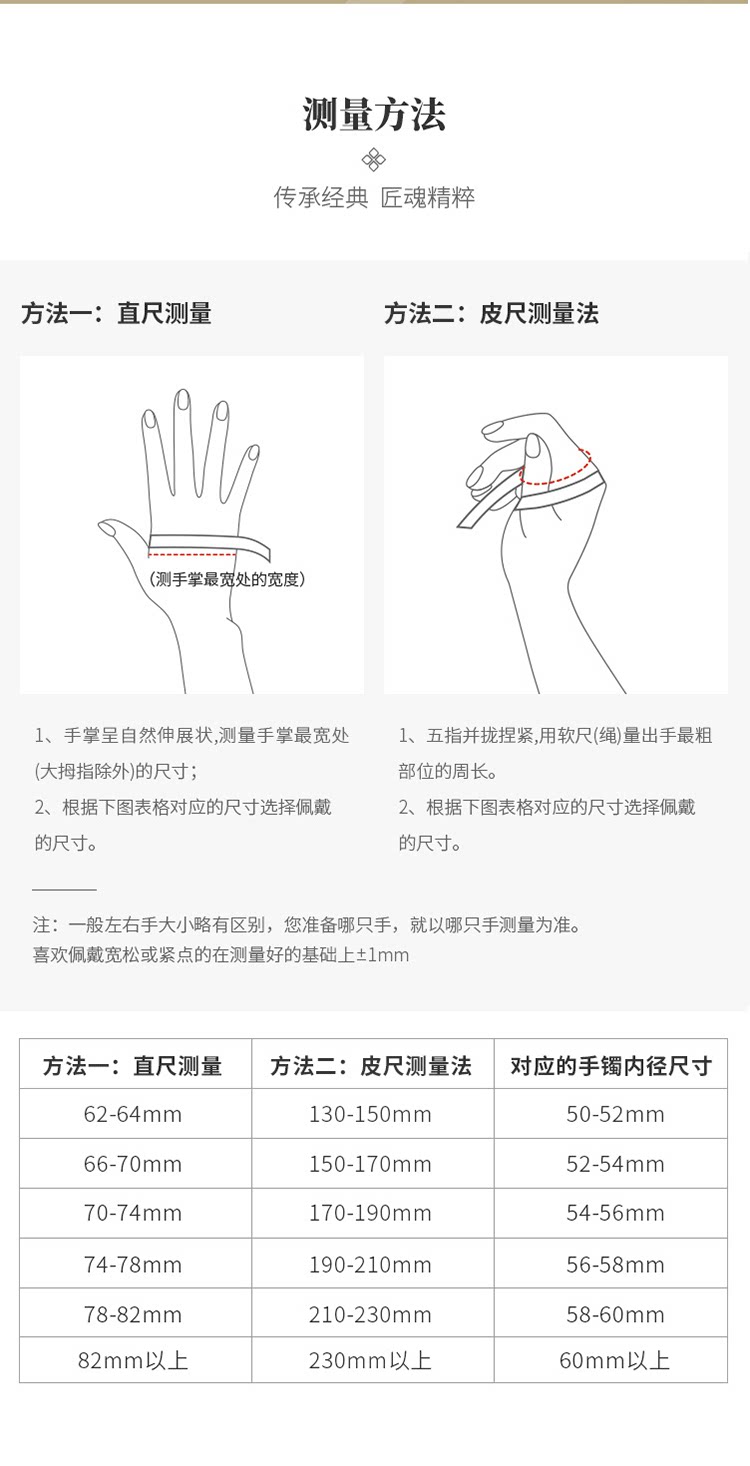 测量方法

传承经典 匠魂精粹

方法一：直尺测量

(测手掌最宽处的宽度)

1、手掌呈自然伸展状,测量手掌最宽处(大拇指除外)的尺寸；
2、根据下图表格对应的尺寸选择佩戴的尺寸。

方法二：皮尺测量法

1、五指并拢捏紧,用软尺(绳)量出手最粗部位的周长。
2、根据下图表格对应的尺寸选择佩戴的尺寸。

注：一般左右手大小略有区别，您准备哪只手，就以哪只手测量为准。
喜欢佩戴宽松或紧点的在测量好的基础上±1mm

| 方法一：直尺测量 | 方法二：皮尺测量法 | 对应的手镯内径尺寸 |
|---|---|---|
| 62-64mm | 130-150mm | 50-52mm |
| 66-70mm | 150-170mm | 52-54mm |
| 70-74mm | 170-190mm | 54-56mm |
| 74-78mm | 190-210mm | 56-58mm |
| 78-82mm | 210-230mm | 58-60mm |
| 82mm以上 | 230mm以上 | 60mm以上 |