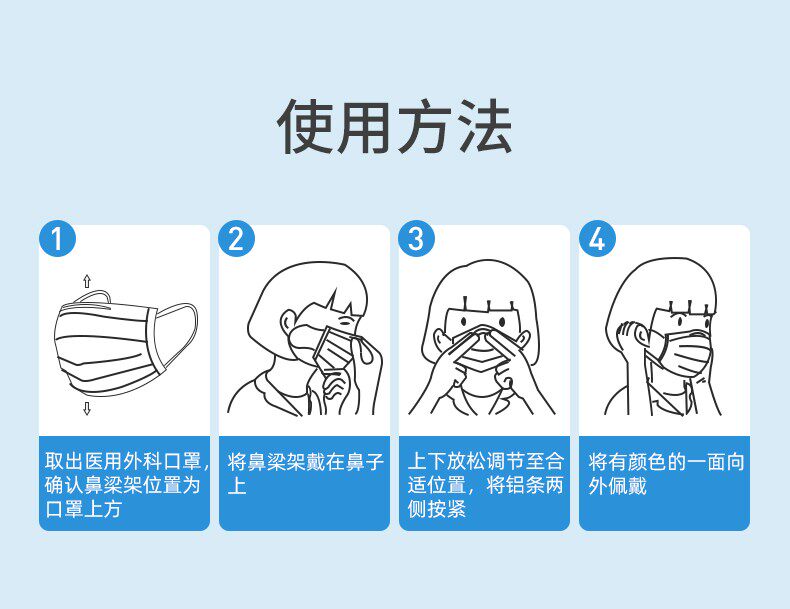 使用方法

1

取出医用外科口罩，确认鼻梁架位置为口罩上方

2

将鼻梁架戴在鼻子上

3

上下放松调节至合适位置，将铝条两侧按紧

4

将有颜色的一面向外佩戴