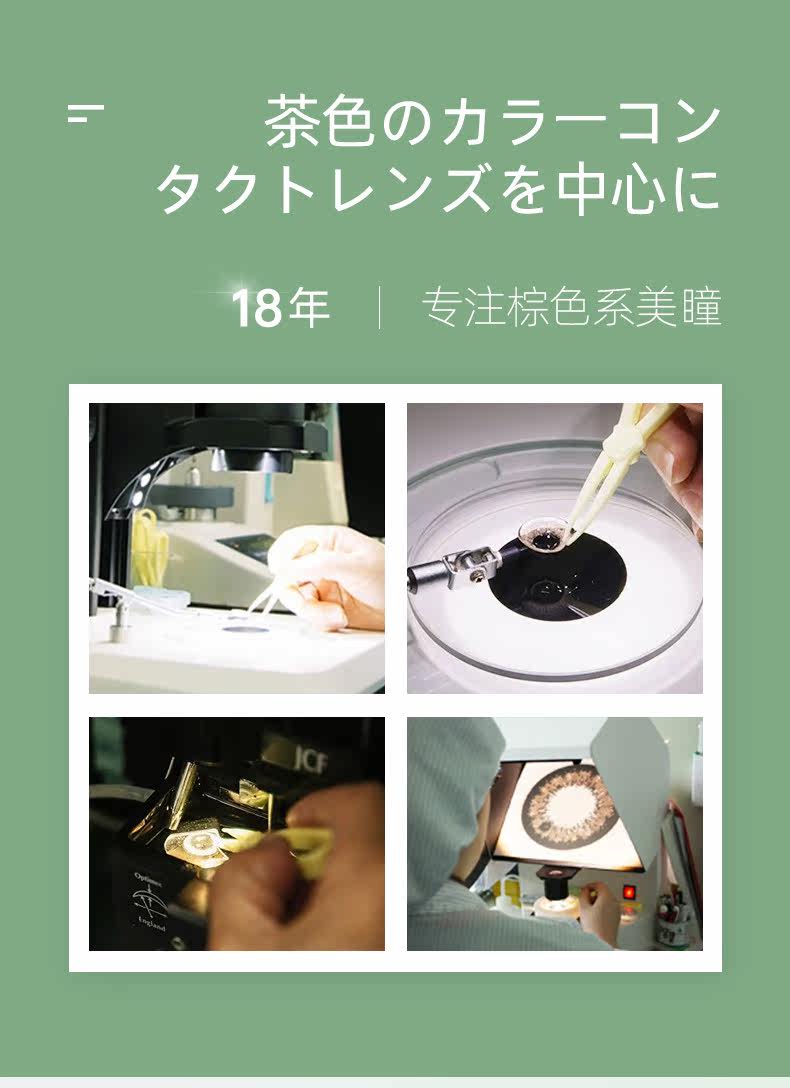 茶色のカラーコンタクトレンズを中心に

18年 | 专注棕色系美瞳

ICF

Optimec
England