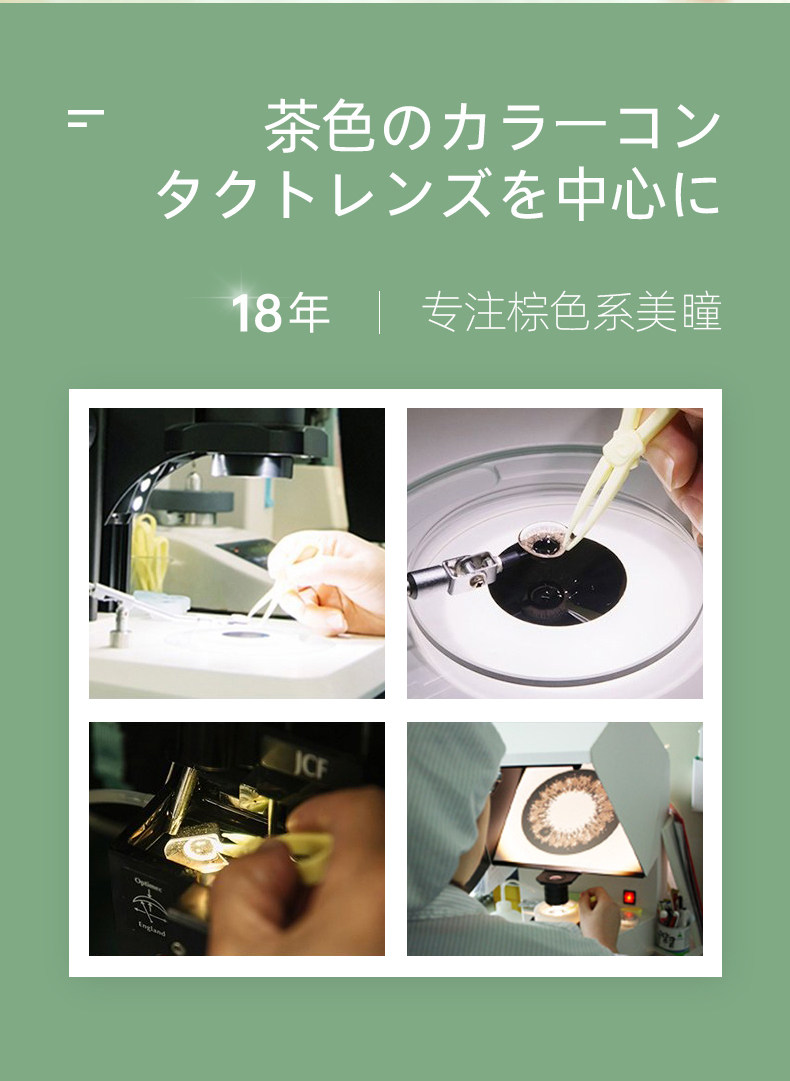 茶色のカラーコンタクトレンズを中心に

18年 | 专注棕色系美瞳

JCF

Optimec
England