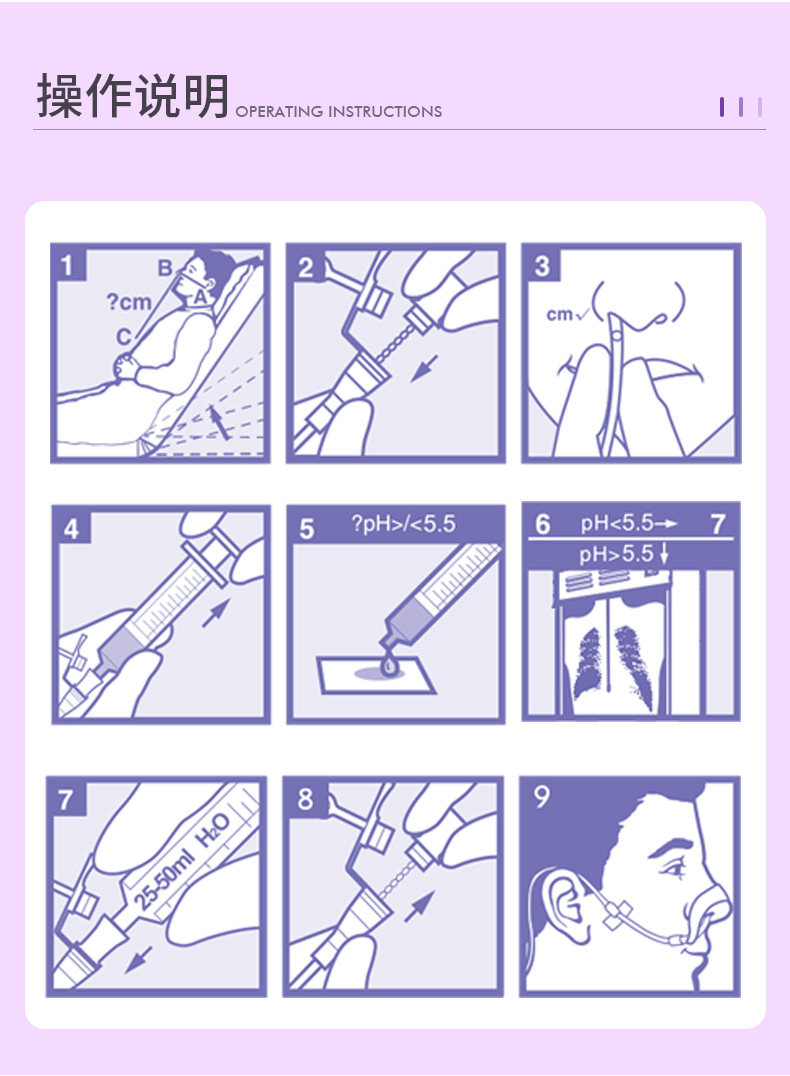 操作说明 OPERATING INSTRUCTIONS

1
B
A
?cm
C

2

3
cm✓

4

5
?pH>/<5.5

6 pH<5.5→ 7
pH>5.5↓

7
25-50ml $H_2O$

8

9