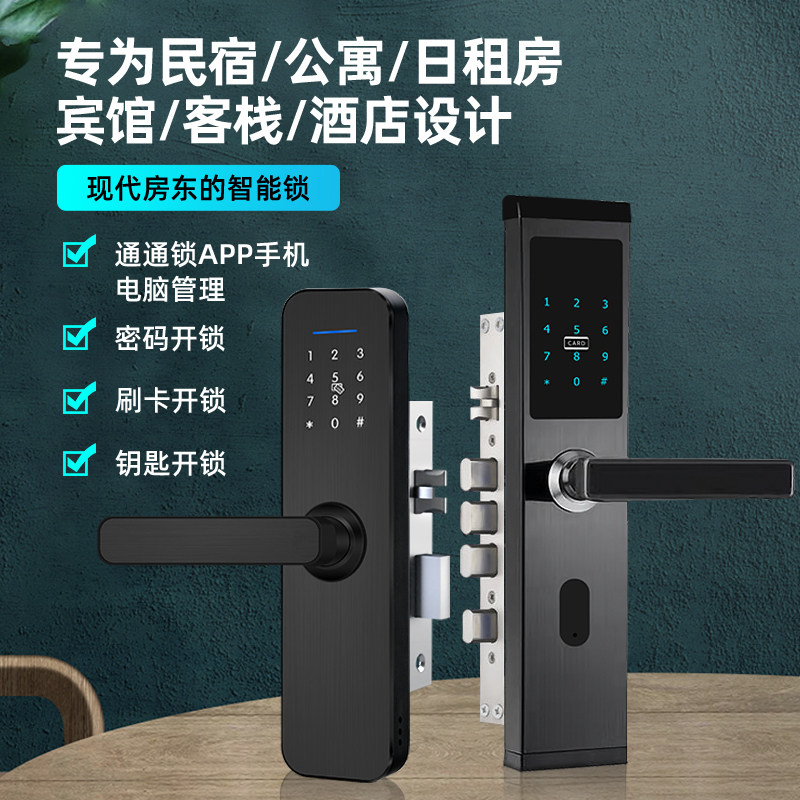 专为民宿/公寓/日租房
宾馆/客栈/酒店设计

现代房东的智能锁

通通锁APP手机电脑管理

密码开锁

刷卡开锁

钥匙开锁

1 2 3
4 5 6
7 8 9
* 0 #

1 2 3
4 5 6
CARD
7 8 9
* 0 #