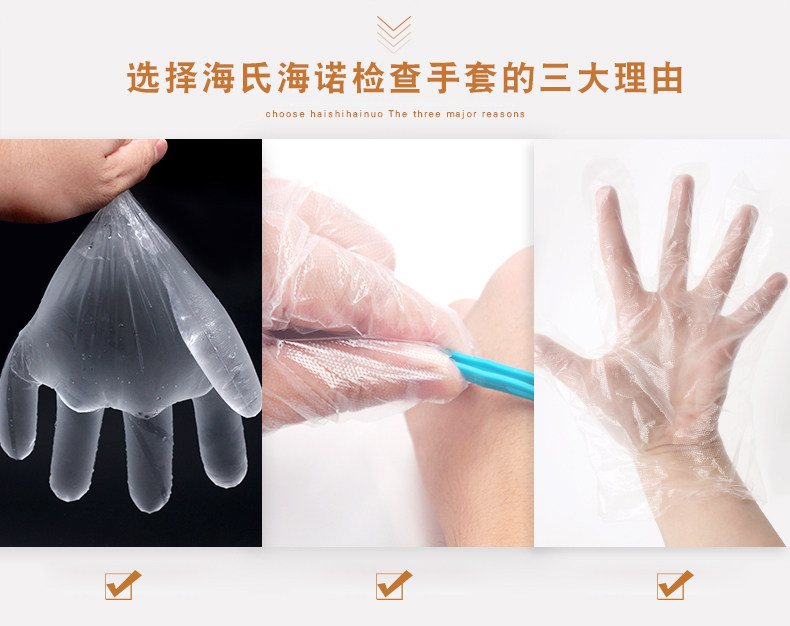 选择海氏海诺检查手套的三大理由

choose haishihainuo The three major reasons