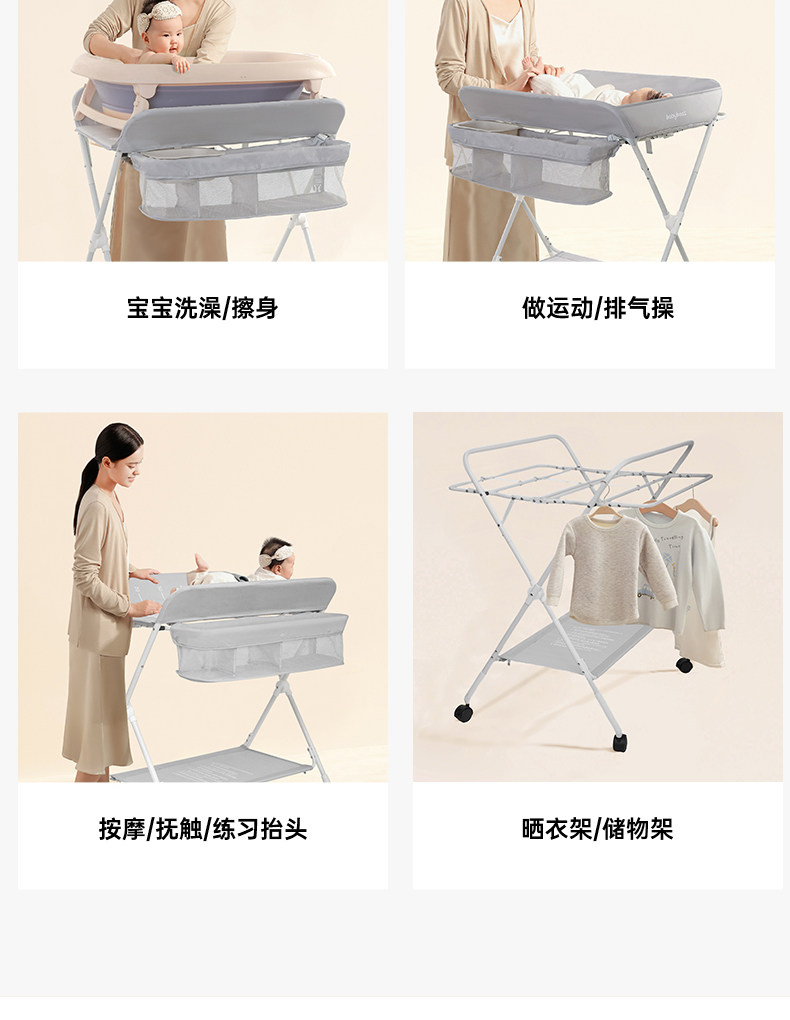 宝宝洗澡/擦身

做运动/排气操

按摩/抚触/练习抬头

晒衣架/储物架