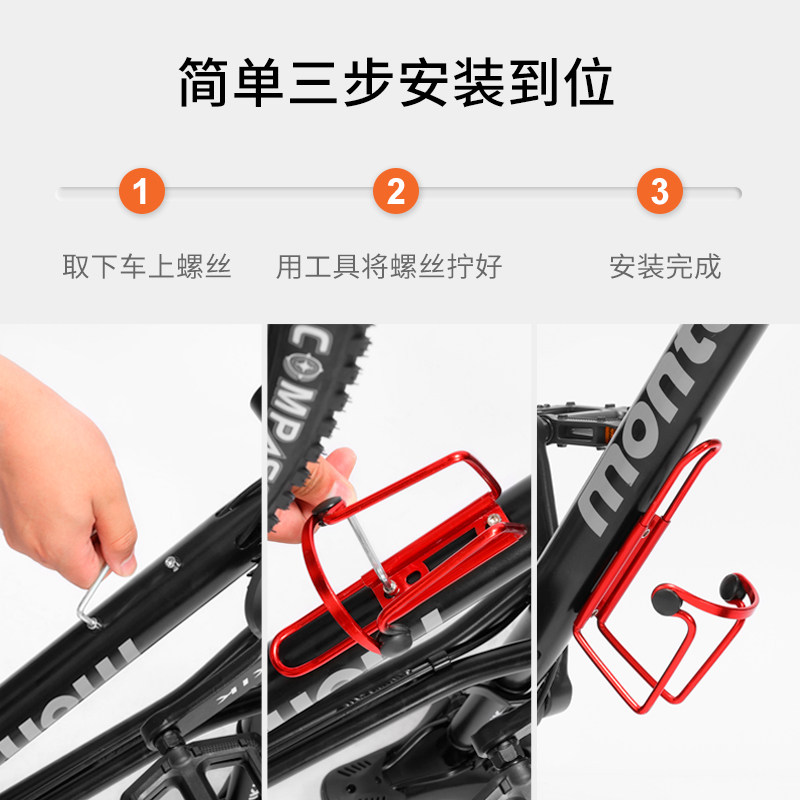 简单三步安装到位

1
取下车上螺丝

2
用工具将螺丝拧好

3
安装完成

COMPAC

mont