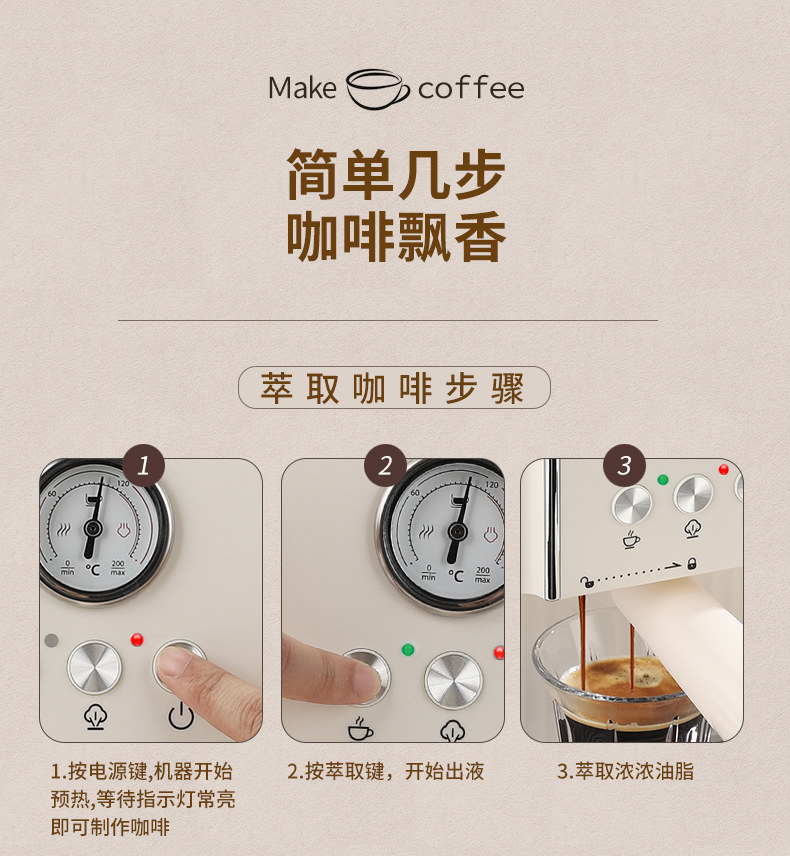 Make coffee

简单几步
咖啡飘香

萃取咖啡步骤

1

60 120
0 min ℃ 200 max

2

60 120
0 min ℃ 200 max

3

1.按电源键,机器开始预热,等待指示灯常亮即可制作咖啡

2.按萃取键，开始出液

3.萃取浓浓油脂