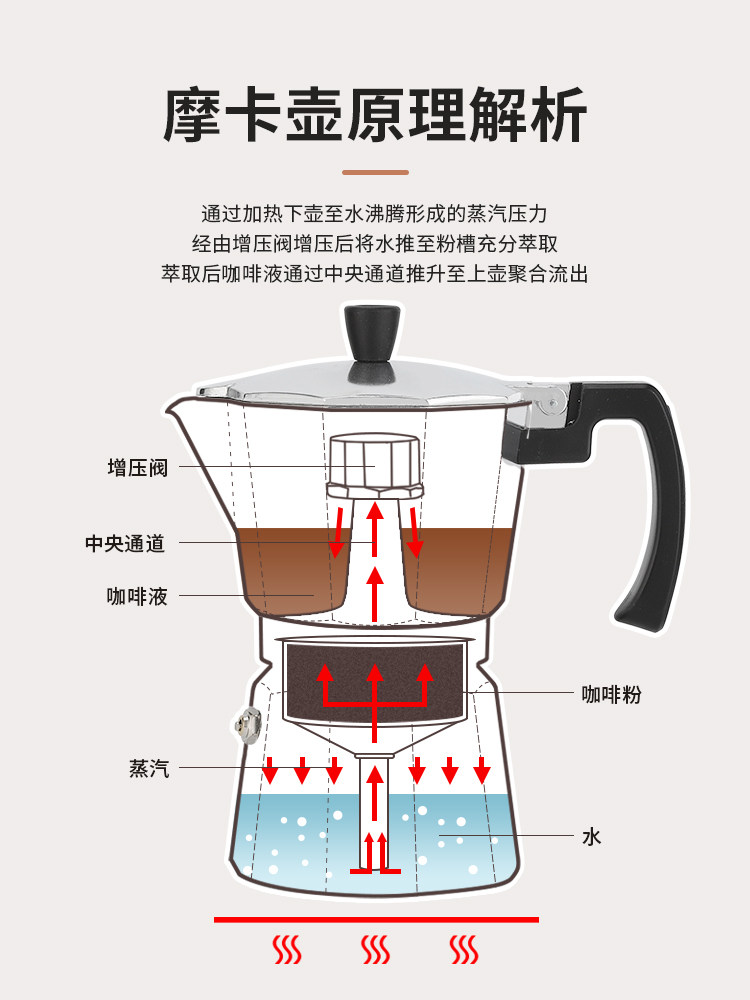 摩卡壶原理解析

通过加热下壶至水沸腾形成的蒸汽压力
经由增压阀增压后将水推至粉槽充分萃取
萃取后咖啡液通过中央通道推升至上壶聚合流出

增压阀
中央通道
咖啡液
咖啡粉
蒸汽
水