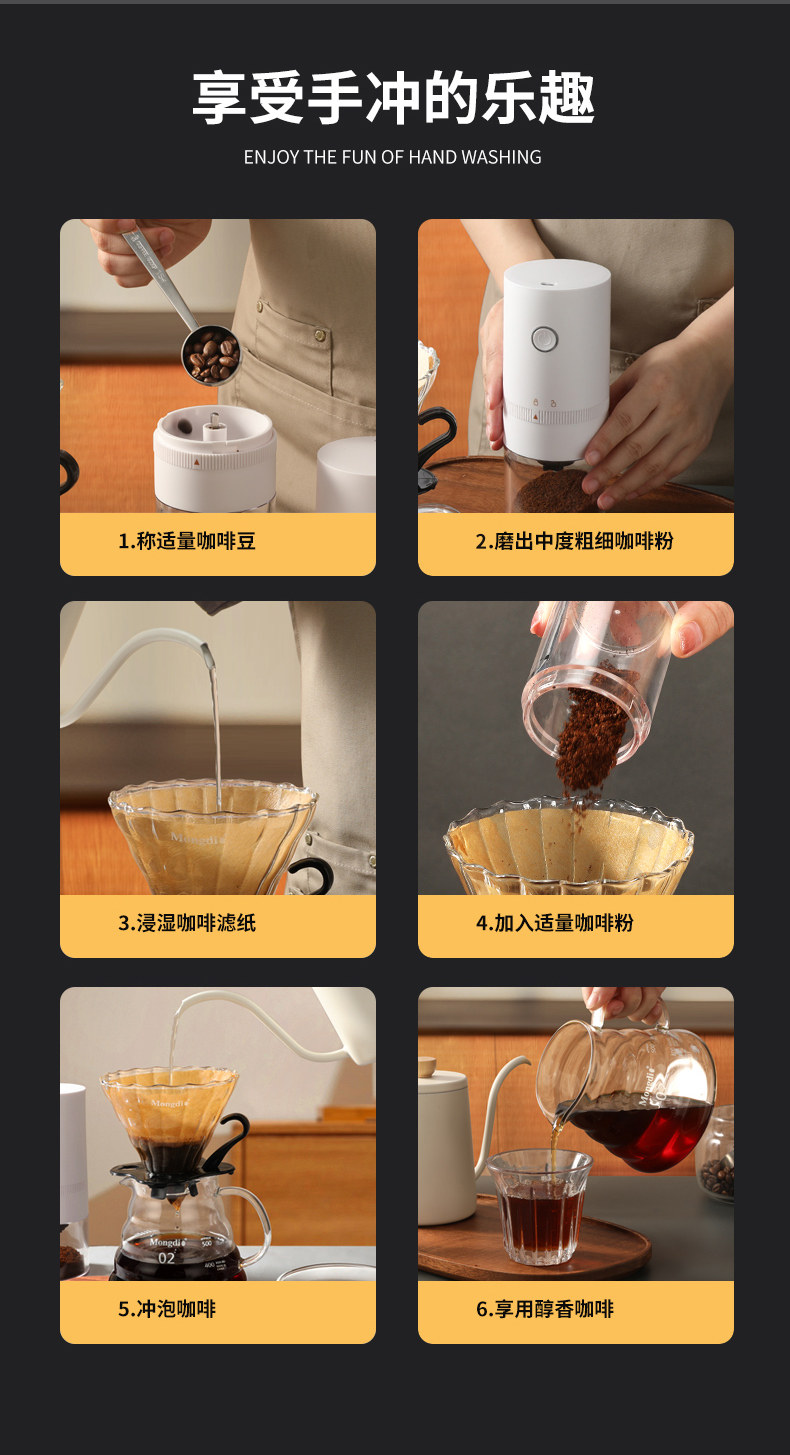 享受手冲的乐趣

ENJOY THE FUN OF HAND WASHING

1.称适量咖啡豆

2.磨出中度粗细咖啡粉

Mongdio

3.浸湿咖啡滤纸

4.加入适量咖啡粉

Mongdio

Mongdio
02

5.冲泡咖啡

Mongdio

6.享用醇香咖啡