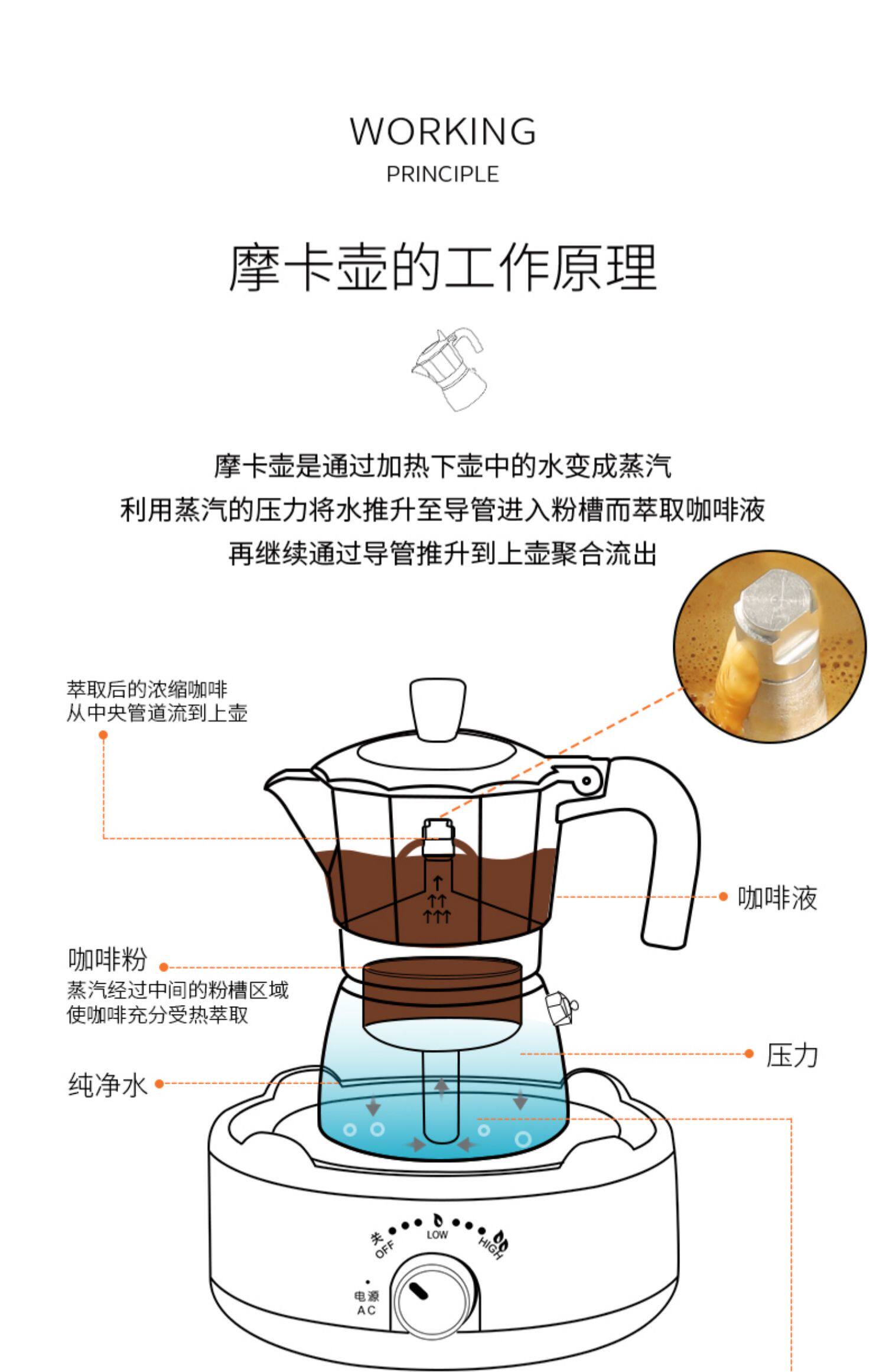 WORKING
PRINCIPLE

摩卡壶的工作原理

摩卡壶是通过加热下壶中的水变成蒸汽
利用蒸汽的压力将水推升至导管进入粉槽而萃取咖啡液
再继续通过导管推升到上壶聚合流出

萃取后的浓缩咖啡
从中央管道流到上壶

咖啡液

咖啡粉
蒸汽经过中间的粉槽区域
使咖啡充分受热萃取

压力

纯净水

关
OFF
LOW
HIGH
电源
AC