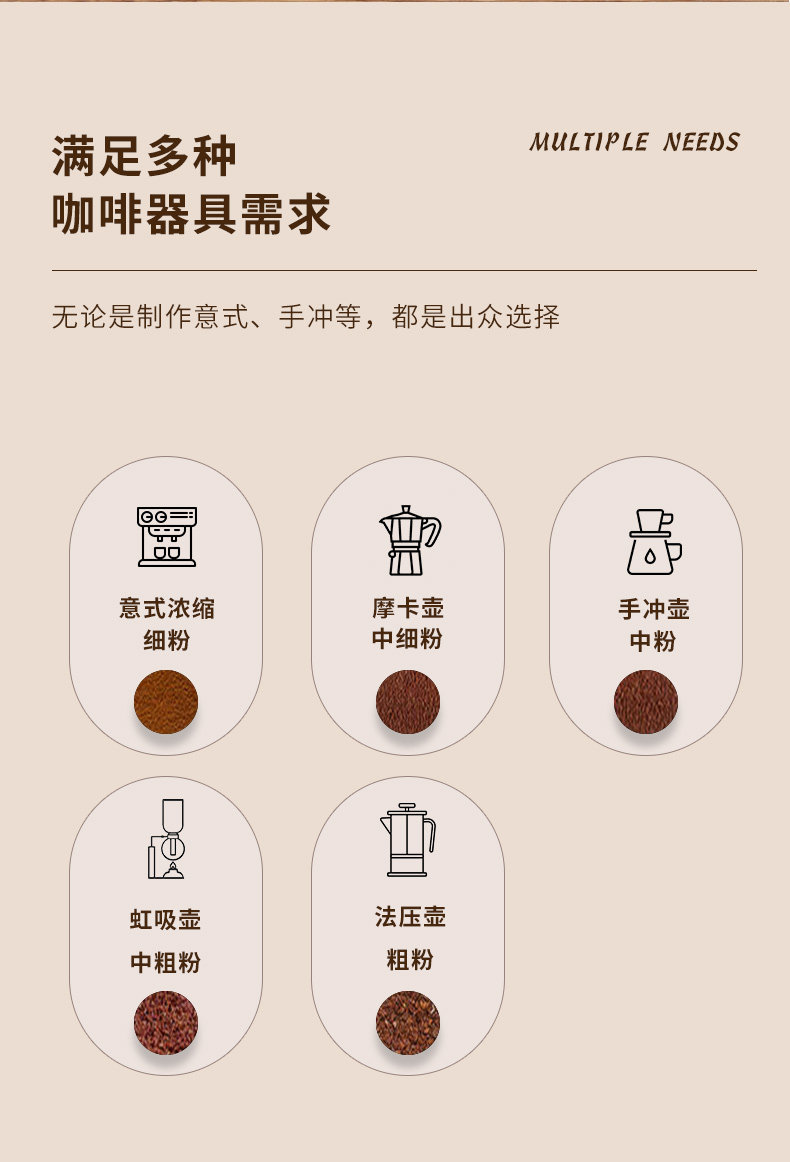 满足多种
咖啡器具需求

MULTIPLE NEEDS

无论是制作意式、手冲等，都是出众选择

意式浓缩
细粉

摩卡壶
中细粉

手冲壶
中粉

虹吸壶
中粗粉

法压壶
粗粉