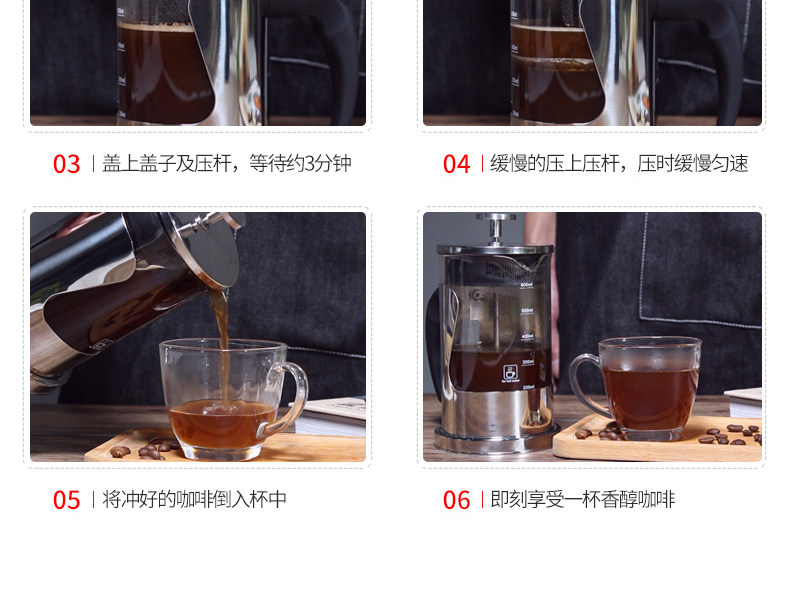 03 | 盖上盖子及压杆，等待约3分钟

04 | 缓慢的压上压杆，压时缓慢匀速

600ml
500ml
400ml
300ml
200ml

05 | 将冲好的咖啡倒入杯中

06 | 即刻享受一杯香醇咖啡