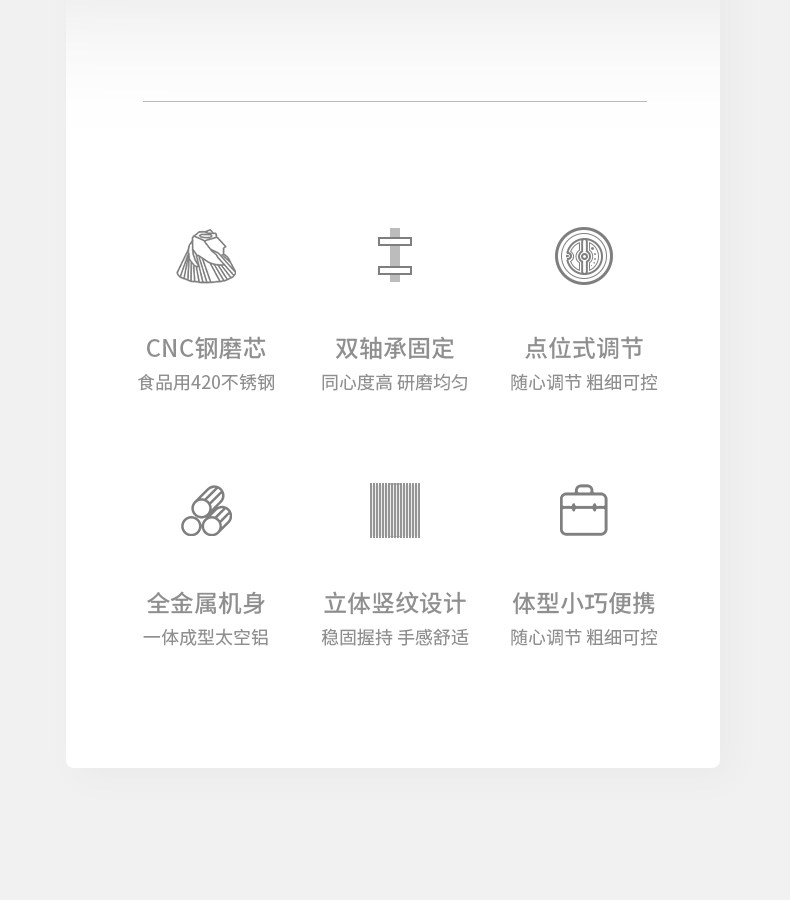 CNC钢磨芯
食品用420不锈钢

双轴承固定
同心度高 研磨均匀

点位式调节
随心调节 粗细可控

全金属机身
一体成型太空铝

立体竖纹设计
稳固握持 手感舒适

体型小巧便携
随心调节 粗细可控