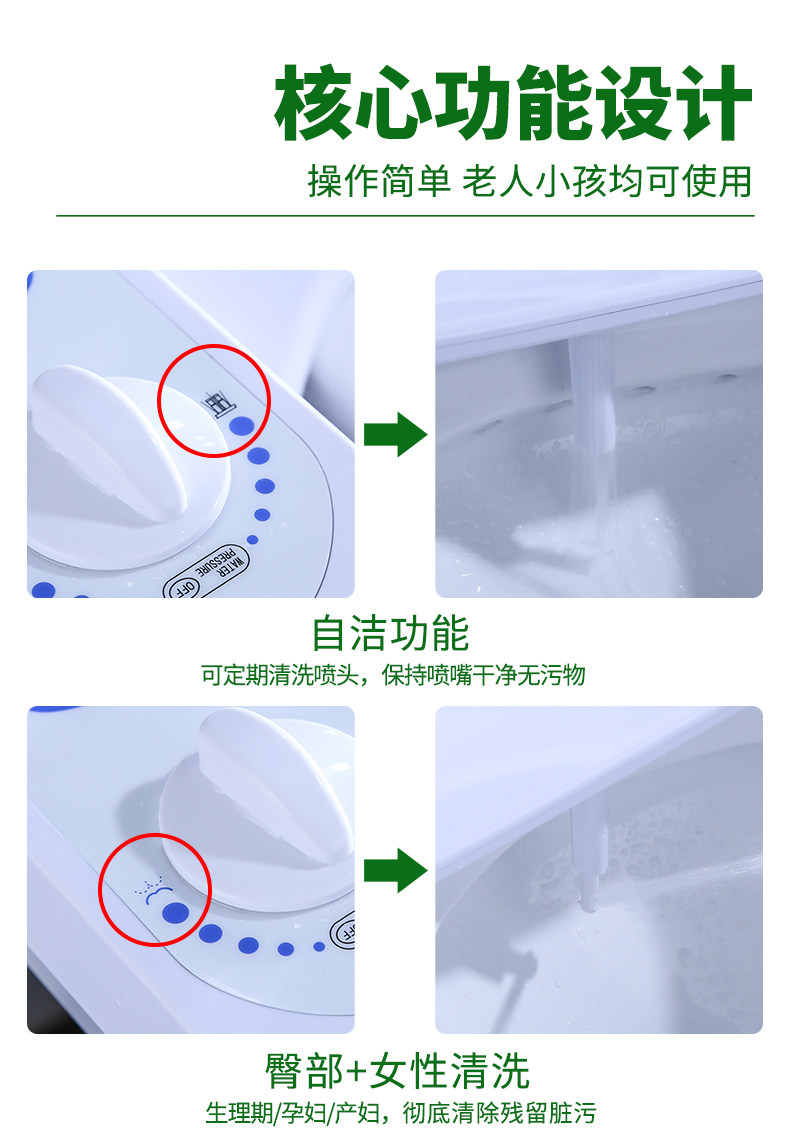 核心功能设计

操作简单 老人小孩均可使用

WATER PRESSURE

OFF

自洁功能

可定期清洗喷头，保持喷嘴干净无污物

OFF

臀部+女性清洗

生理期/孕妇/产妇，彻底清除残留脏污