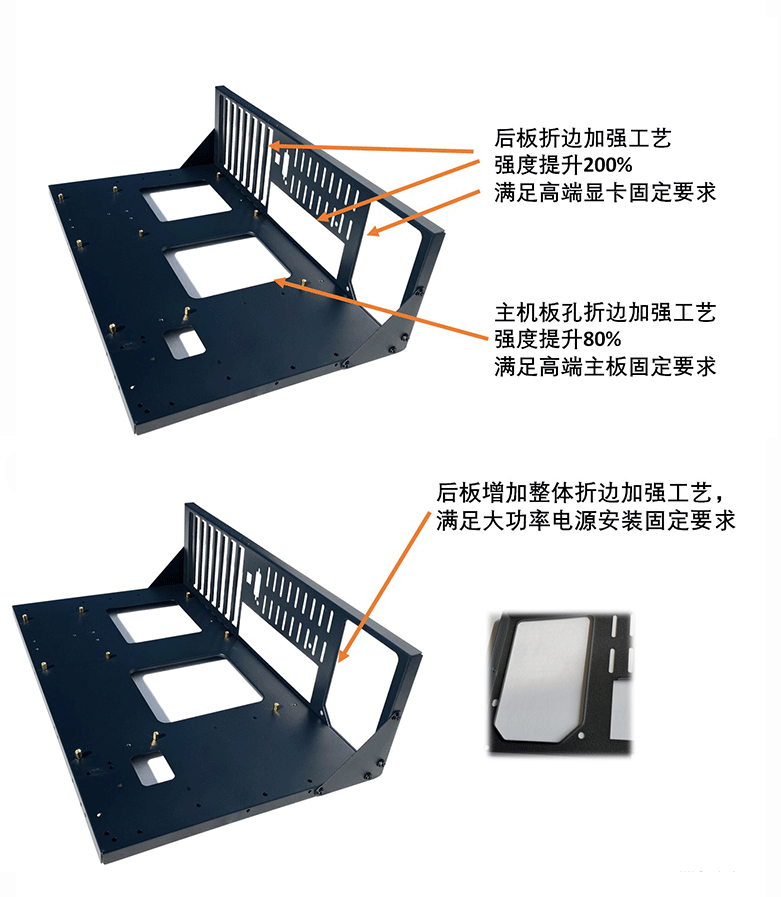 后板折边加强工艺
强度提升200%
满足高端显卡固定要求

主机板孔折边加强工艺
强度提升80%
满足高端主板固定要求

后板增加整体折边加强工艺，
满足大功率电源安装固定要求