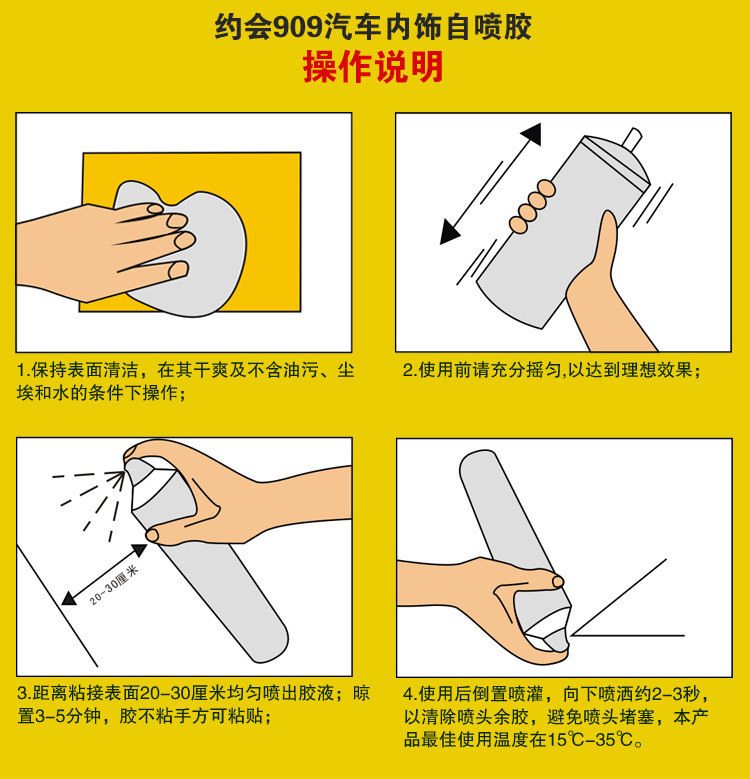 约会909汽车内饰自喷胶
操作说明

1.保持表面清洁，在其干爽及不含油污、尘埃和水的条件下操作；

2.使用前请充分摇匀,以达到理想效果；

20-30厘米

3.距离粘接表面20-30厘米均匀喷出胶液；晾置3-5分钟，胶不粘手方可粘贴；

4.使用后倒置喷灌，向下喷洒约2-3秒，以清除喷头余胶，避免喷头堵塞，本产品最佳使用温度在15℃-35℃。