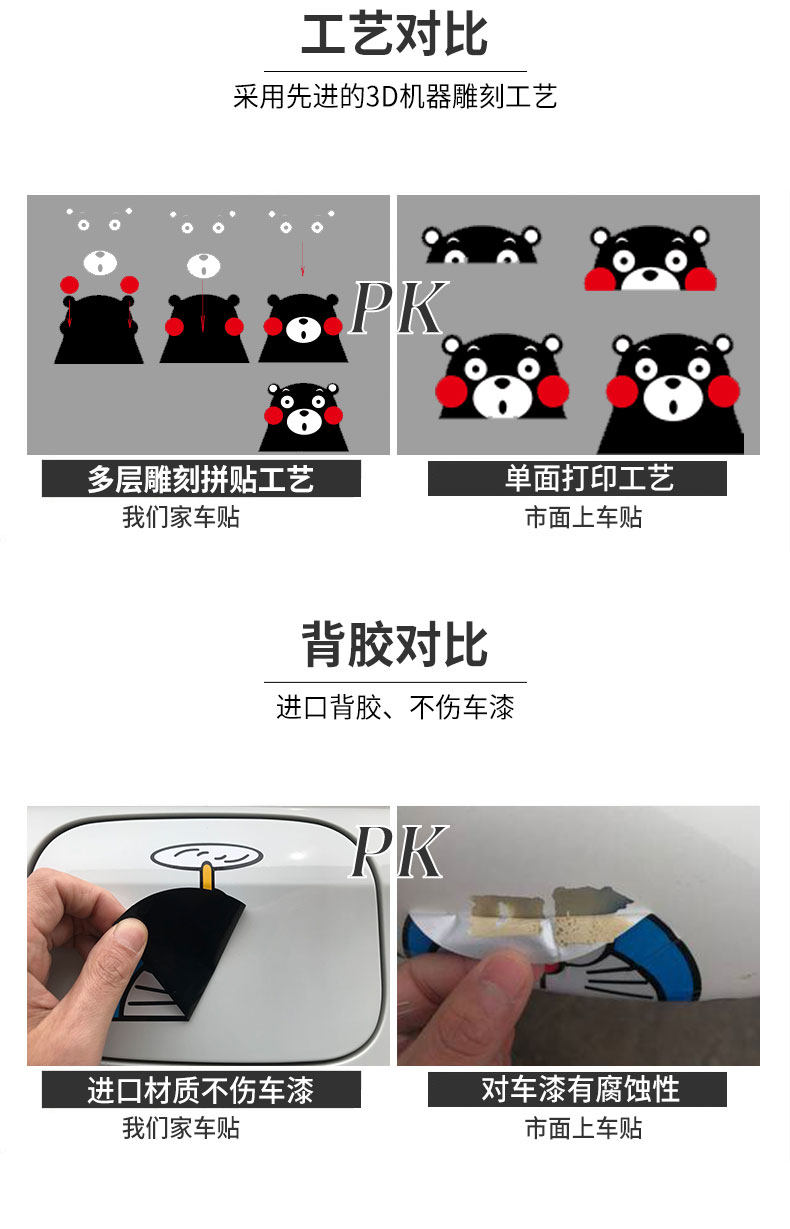 工艺对比

采用先进的3D机器雕刻工艺

PK

多层雕刻拼贴工艺
我们家车贴

单面打印工艺
市面上车贴

背胶对比

进口背胶、不伤车漆

PK

进口材质不伤车漆
我们家车贴

对车漆有腐蚀性
市面上车贴