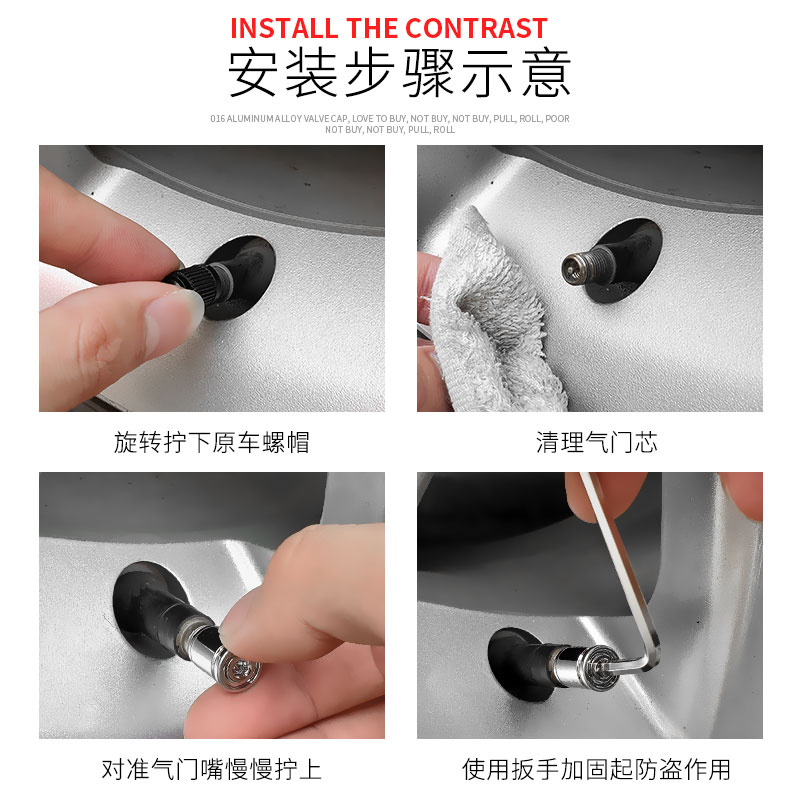 INSTALL THE CONTRAST
安装步骤示意
016 ALUMINUM ALLOY VALVE CAP, LOVE TO BUY, NOT BUY, NOT BUY, PULL, ROLL, POOR NOT BUY, NOT BUY, PULL, ROLL

旋转拧下原车螺帽

清理气门芯

对准气门嘴慢慢拧上

使用扳手加固起防盗作用