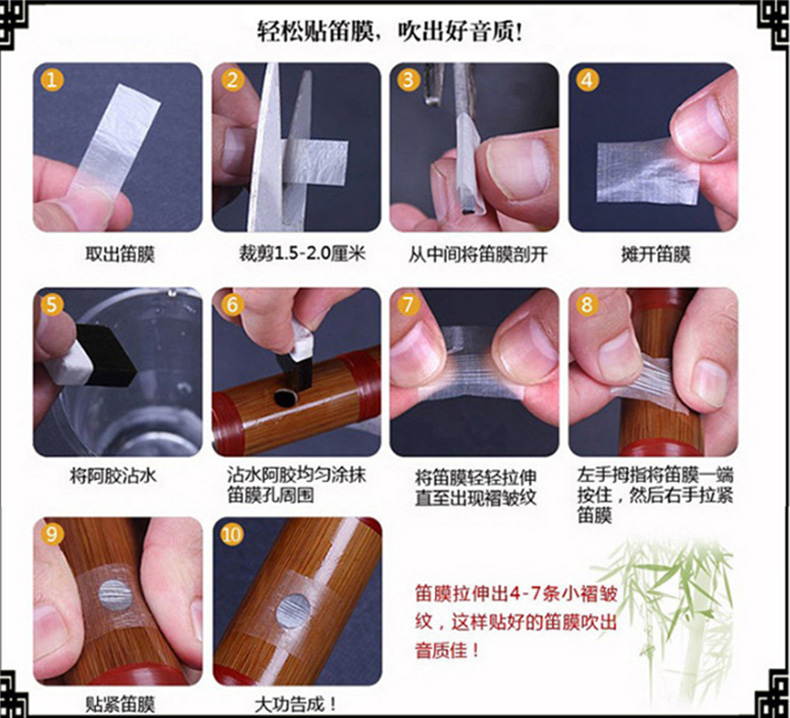 轻松贴笛膜，吹出好音质！

1
取出笛膜

2
裁剪1.5-2.0厘米

3
从中间将笛膜剖开

4
摊开笛膜

5
将阿胶沾水

6
沾水阿胶均匀涂抹笛膜孔周围

7
将笛膜轻轻拉伸直至出现褶皱纹

8
左手拇指将笛膜一端按住，然后右手拉紧笛膜

9
贴紧笛膜

10
大功告成！

笛膜拉伸出4-7条小褶皱纹，这样贴好的笛膜吹出音质佳！