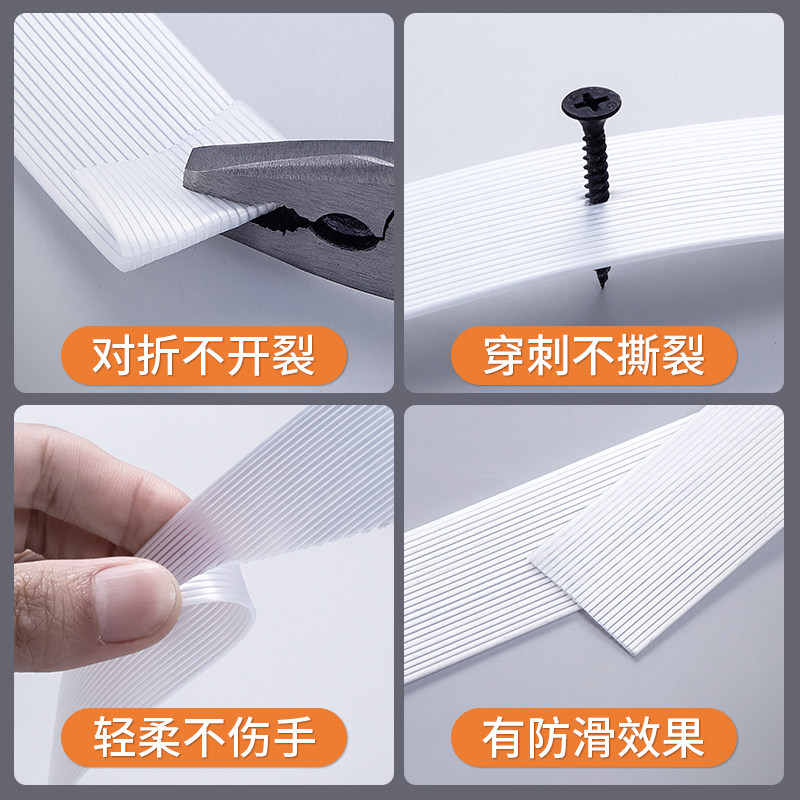 对折不开裂

穿刺不撕裂

轻柔不伤手

有防滑效果