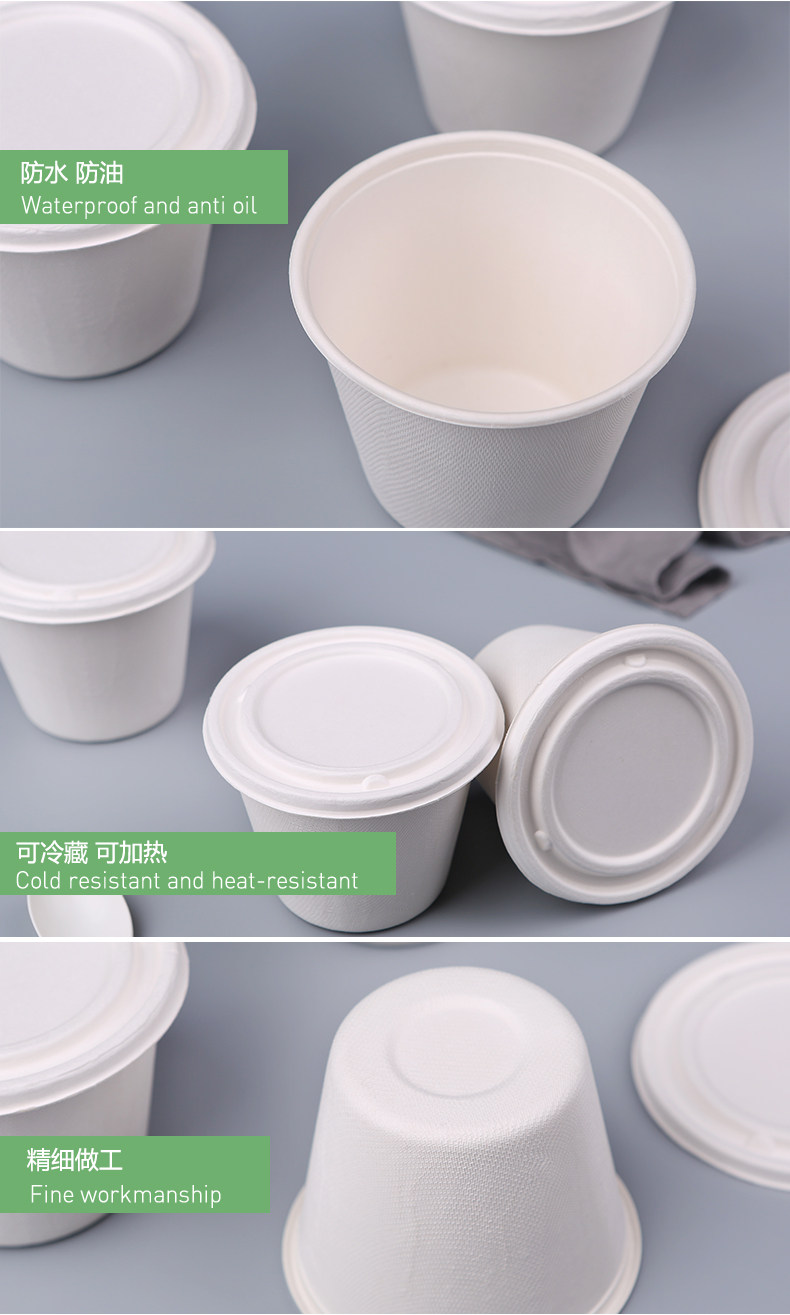 防水 防油
Waterproof and anti oil

可冷藏 可加热
Cold resistant and heat-resistant

精细做工
Fine workmanship