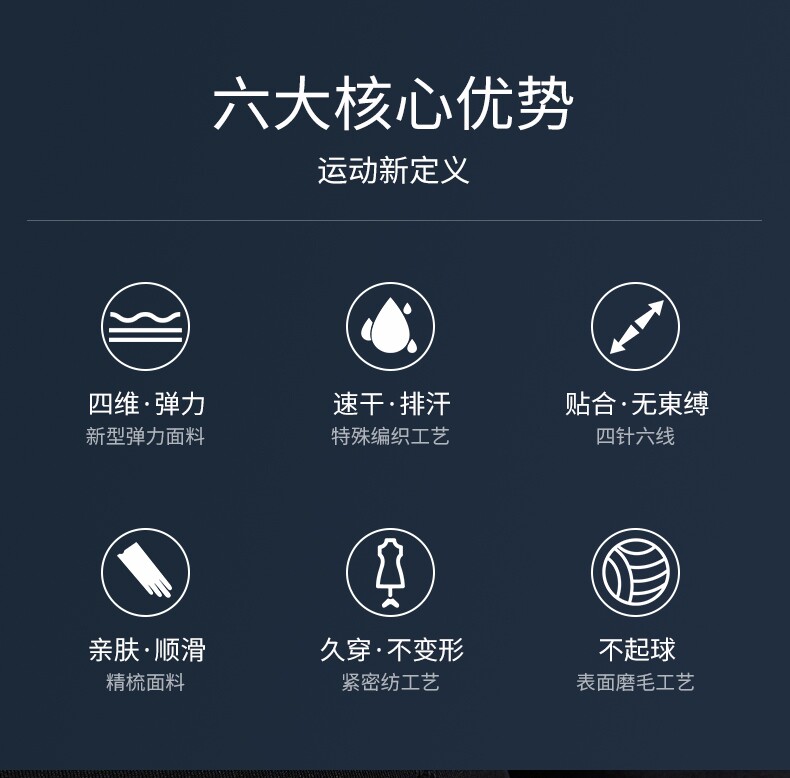 六大核心优势
运动新定义

四维·弹力
新型弹力面料

速干·排汗
特殊编织工艺

贴合·无束缚
四针六线

亲肤·顺滑
精梳面料

久穿·不变形
紧密纺工艺

不起球
表面磨毛工艺