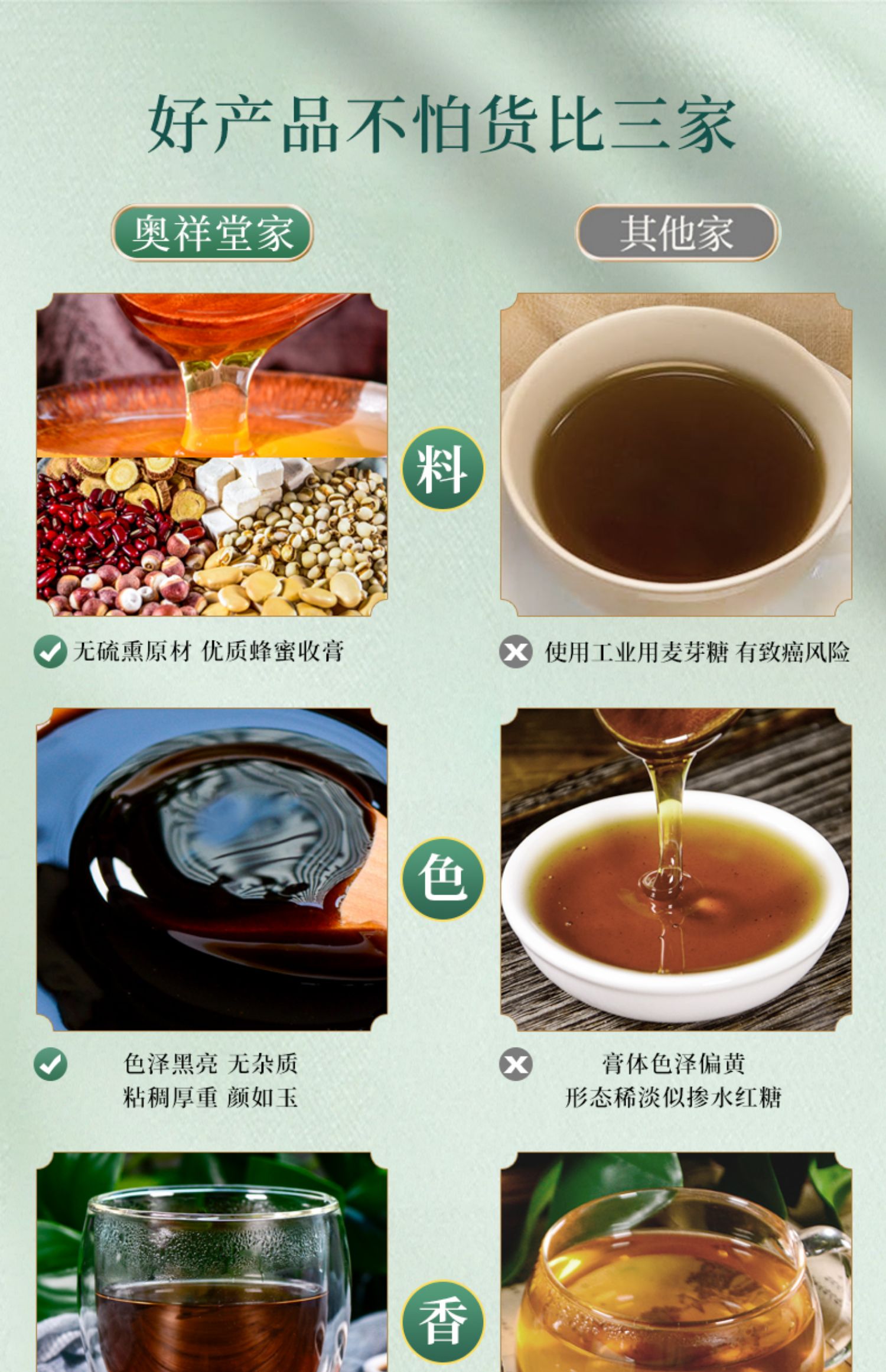 好产品不怕货比三家

奥祥堂家

其他家

料

无硫熏原材 优质蜂蜜收膏

使用工业用麦芽糖 有致癌风险

色

色泽黑亮 无杂质
粘稠厚重 颜如玉

膏体色泽偏黄
形态稀淡似掺水红糖

香