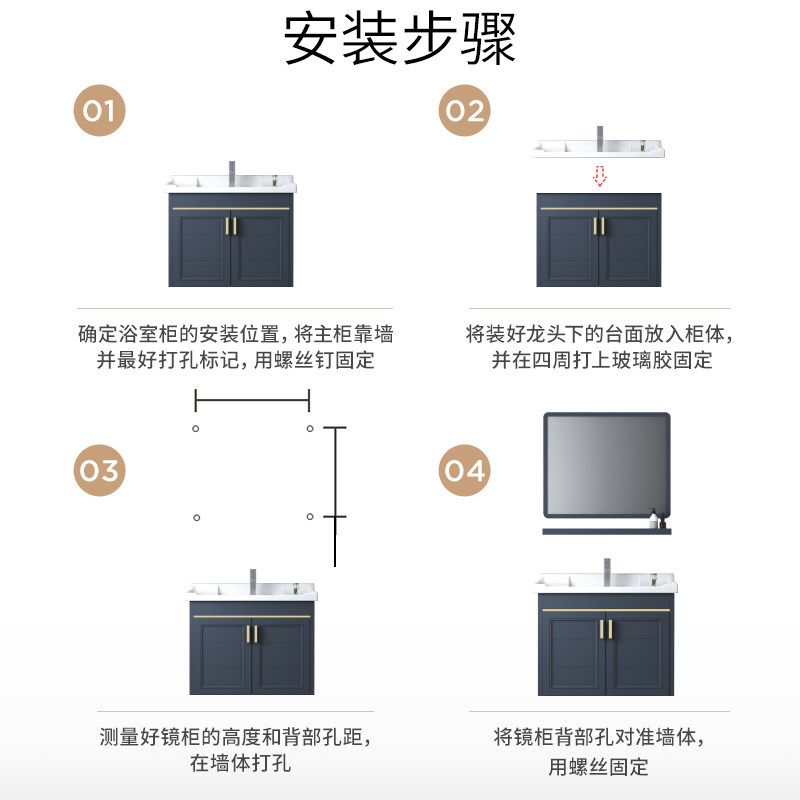 安装步骤

01

确定浴室柜的安装位置，将主柜靠墙并最好打孔标记，用螺丝钉固定

02

将装好龙头下的台面放入柜体，并在四周打上玻璃胶固定

03

测量好镜柜的高度和背部孔距，在墙体打孔

04

将镜柜背部孔对准墙体，用螺丝固定