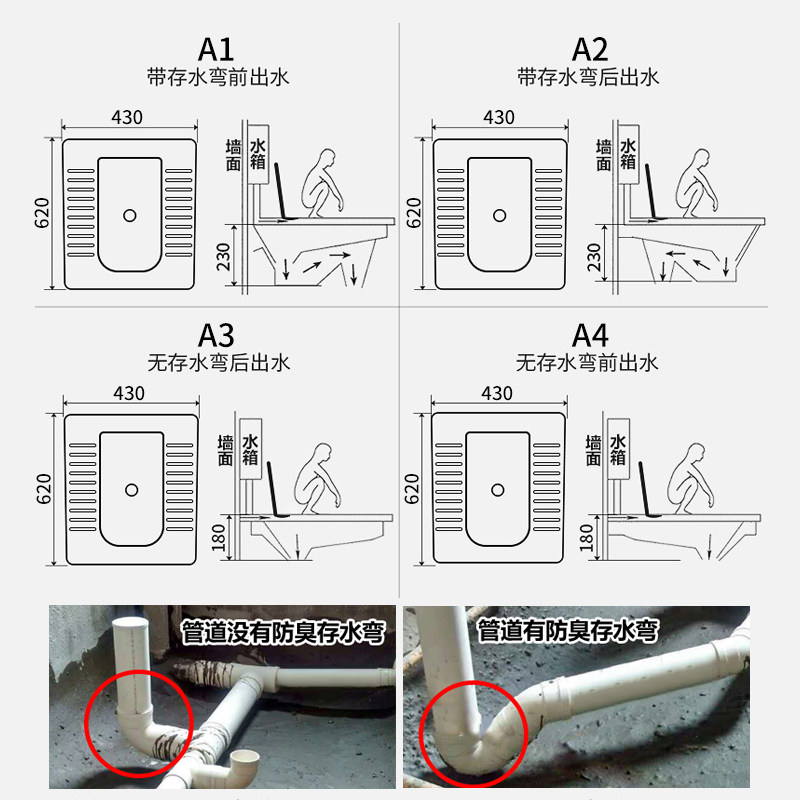 A1
带存水弯前出水

430

620

墙面

水箱

230

A2
带存水弯后出水

430

620

墙面

水箱

230

A3
无存水弯后出水

430

620

墙面

水箱

180

A4
无存水弯前出水

430

620

墙面

水箱

180

管道没有防臭存水弯

管道有防臭存水弯