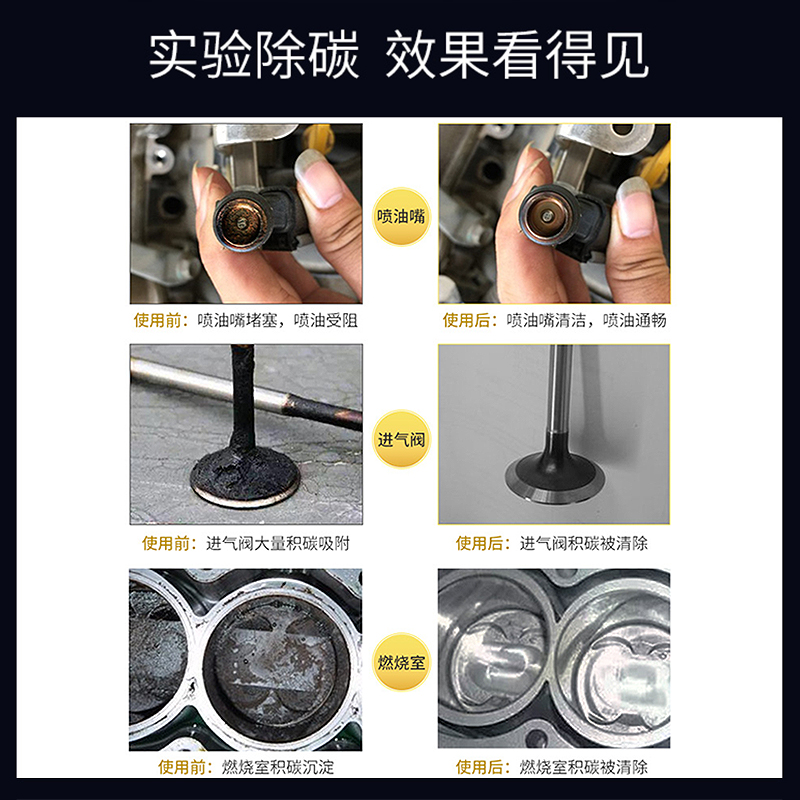 实验除碳 效果看得见

喷油嘴

使用前：喷油嘴堵塞，喷油受阻

使用后：喷油嘴清洁，喷油通畅

进气阀

使用前：进气阀大量积碳吸附

使用后：进气阀积碳被清除

燃烧室

使用前：燃烧室积碳沉淀

使用后：燃烧室积碳被清除