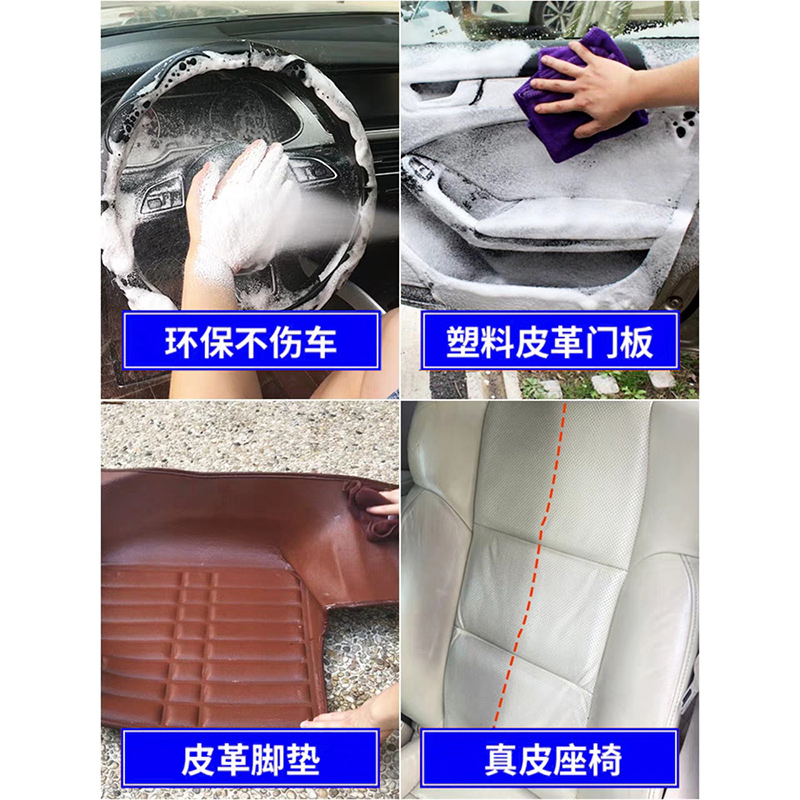 环保不伤车

塑料皮革门板

皮革脚垫

真皮座椅