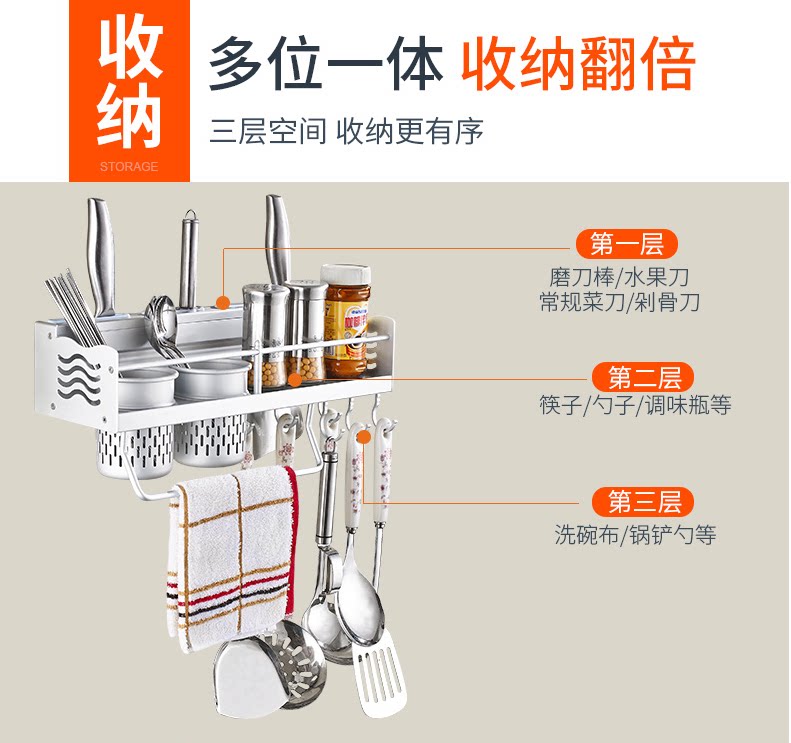 收纳
STORAGE

多位一体 收纳翻倍

三层空间 收纳更有序

第一层
磨刀棒/水果刀
常规菜刀/剁骨刀

第二层
筷子/勺子/调味瓶等

第三层
洗碗布/锅铲勺等