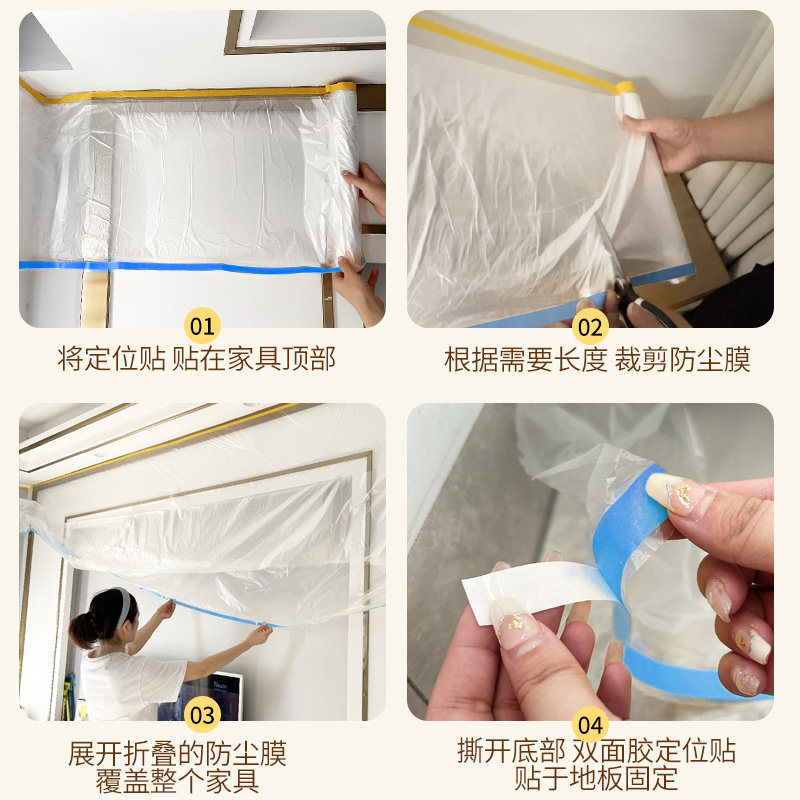 01
将定位贴 贴在家具顶部

02
根据需要长度 裁剪防尘膜

03
展开折叠的防尘膜
覆盖整个家具

04
撕开底部 双面胶定位贴
贴于地板固定