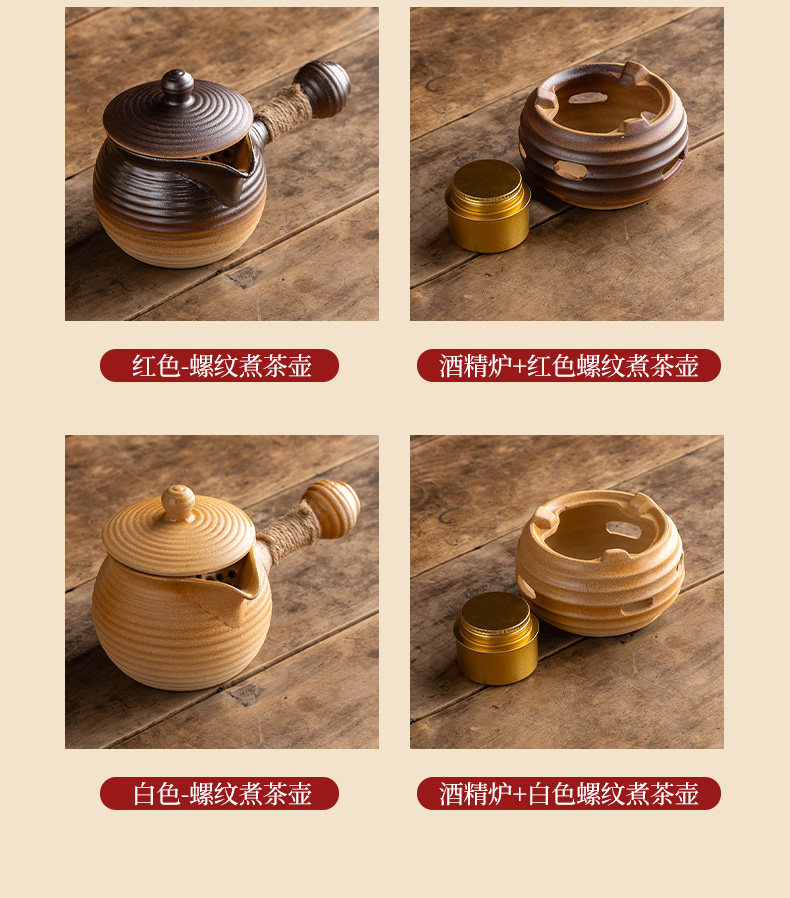 红色-螺纹煮茶壶

酒精炉+红色螺纹煮茶壶

白色-螺纹煮茶壶

酒精炉+白色螺纹煮茶壶