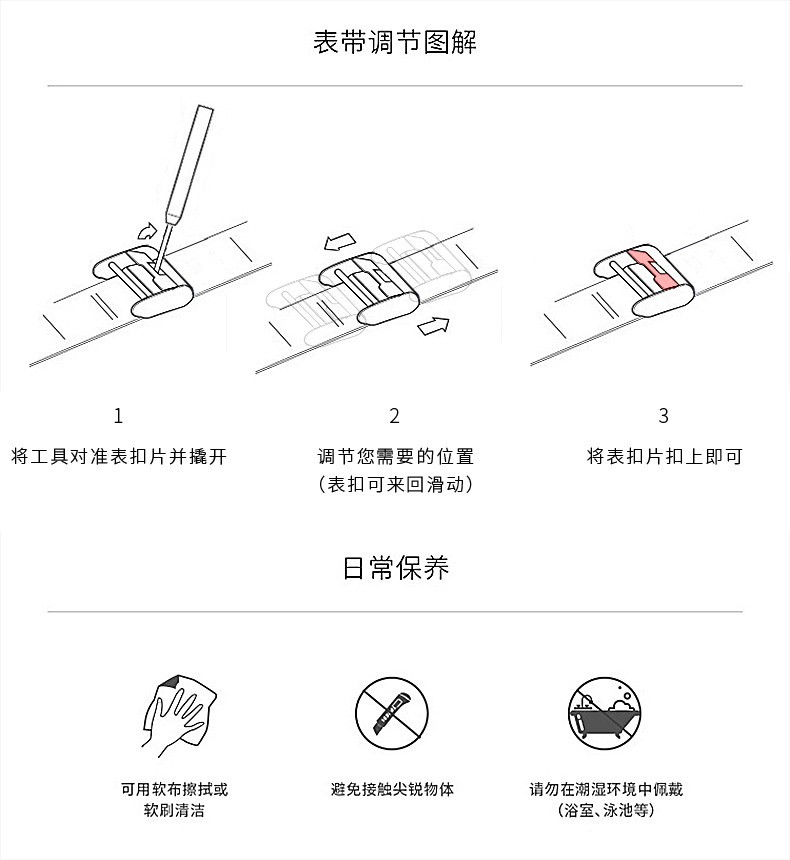 表带调节图解

1
将工具对准表扣片并撬开

2
调节您需要的位置
（表扣可来回滑动）

3
将表扣片扣上即可

日常保养

可用软布擦拭或
软刷清洁

避免接触尖锐物体

请勿在潮湿环境中佩戴
（浴室、泳池等）