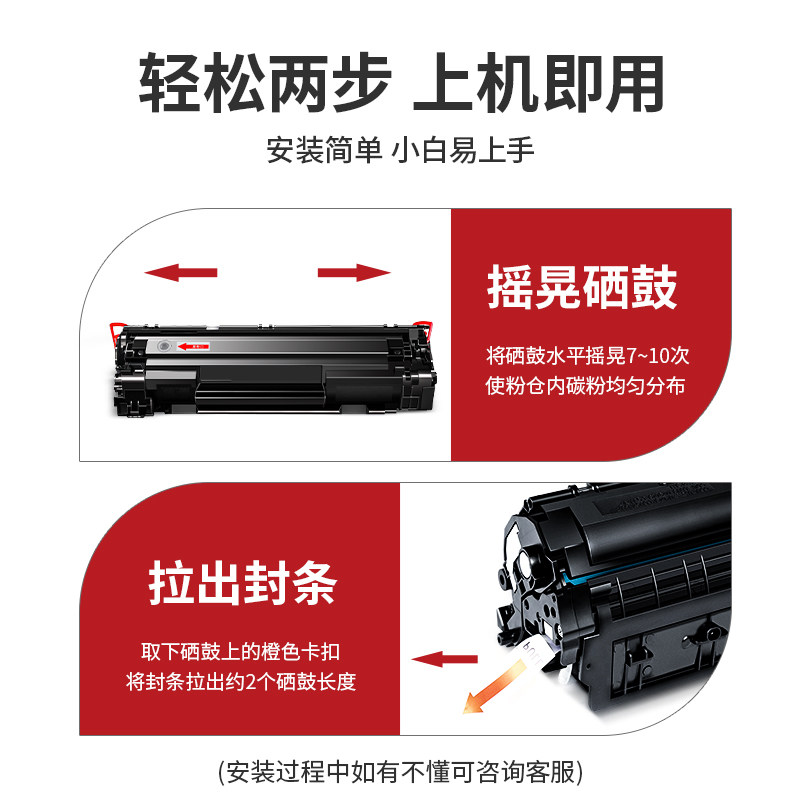 轻松两步 上机即用

安装简单 小白易上手

摇晃硒鼓

将硒鼓水平摇晃7~10次
使粉仓内碳粉均匀分布

拉出封条

取下硒鼓上的橙色卡扣
将封条拉出约2个硒鼓长度

(安装过程中如有不懂可咨询客服)