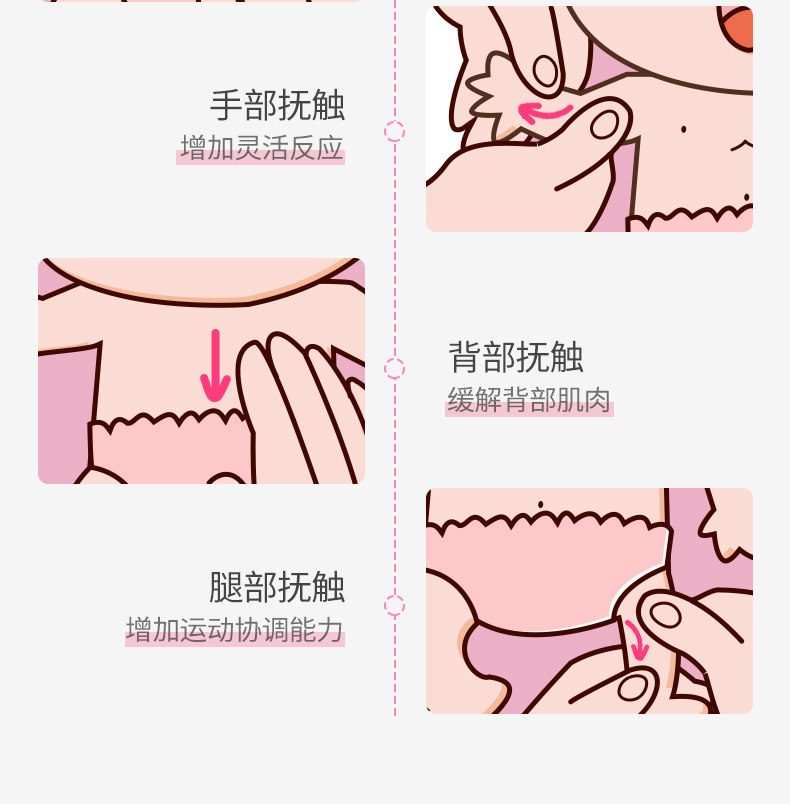 手部抚触
增加灵活反应

背部抚触
缓解背部肌肉

腿部抚触
增加运动协调能力