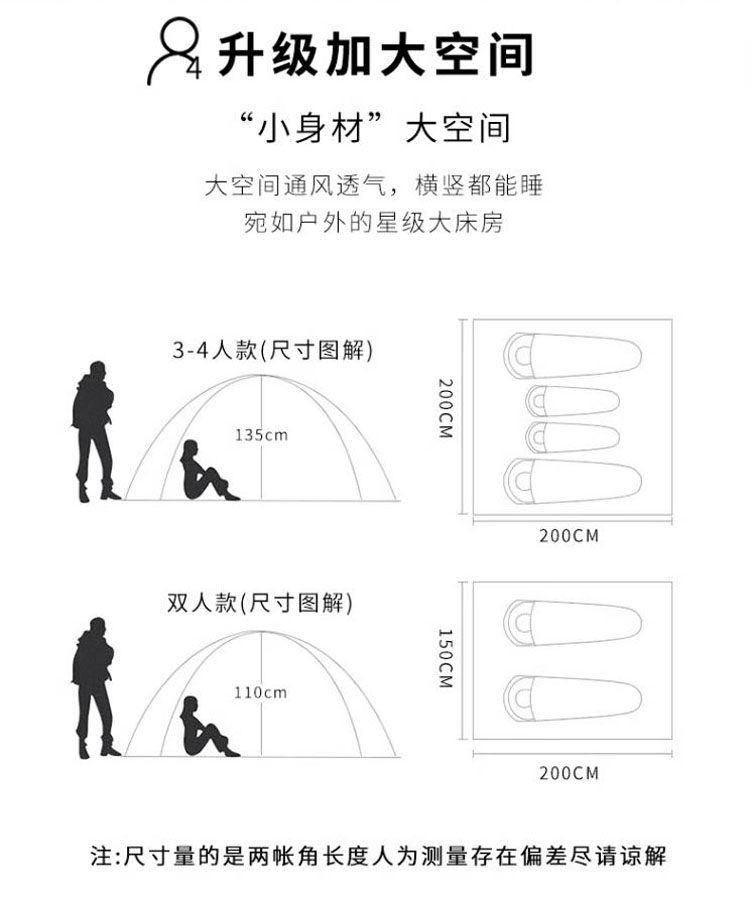 4 升级加大空间

“小身材”大空间

大空间通风透气，横竖都能睡
宛如户外的星级大床房

3-4人款(尺寸图解)

135cm

200CM

200CM

双人款(尺寸图解)

110cm

150CM

200CM

注:尺寸量的是两帐角长度人为测量存在偏差尽请谅解