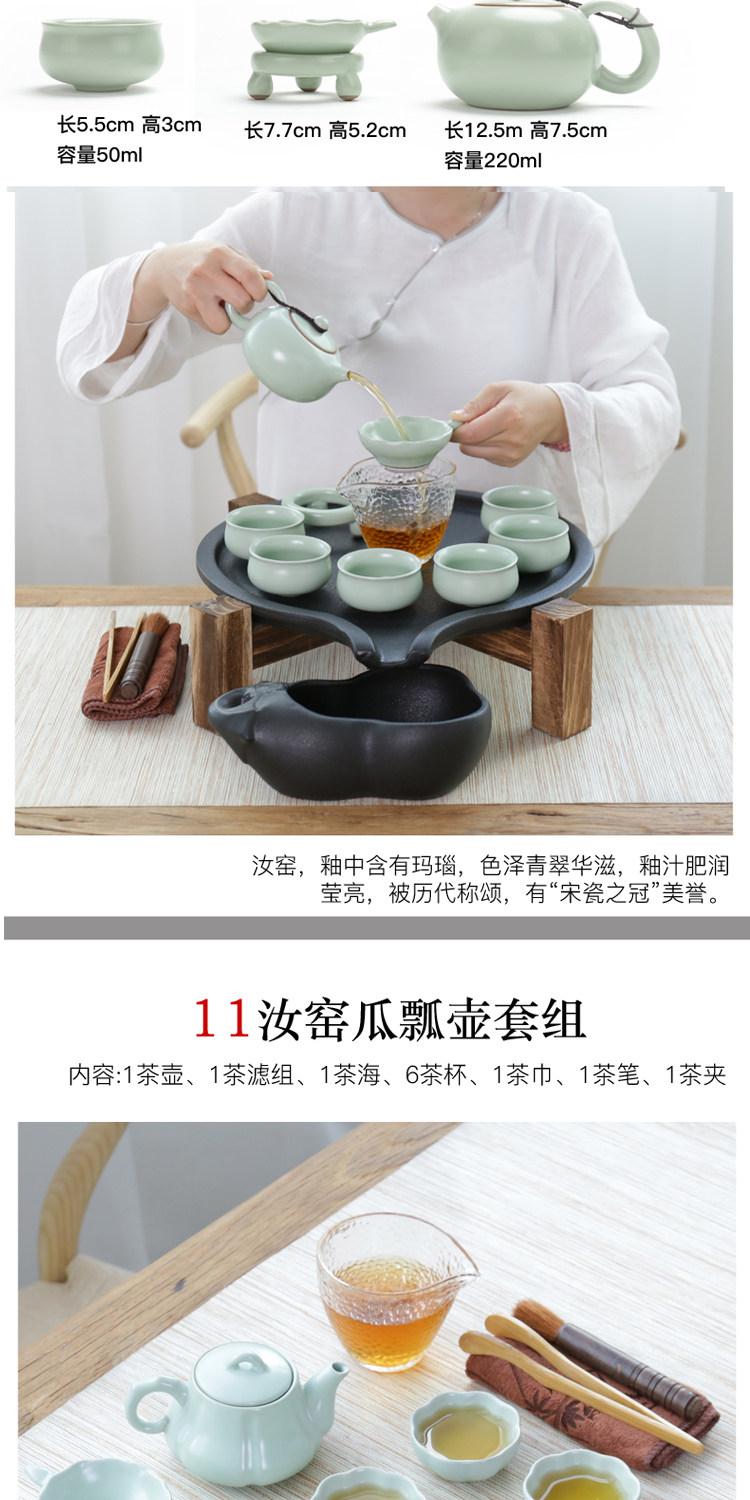 长5.5cm 高3cm
容量50ml

长7.7cm 高5.2cm

长12.5m 高7.5cm
容量220ml

汝窑，釉中含有玛瑙，色泽青翠华滋，釉汁肥润莹亮，被历代称颂，有“宋瓷之冠”美誉。

11汝窑瓜瓢壶套组

内容:1茶壶、1茶滤组、1茶海、6茶杯、1茶巾、1茶笔、1茶夹