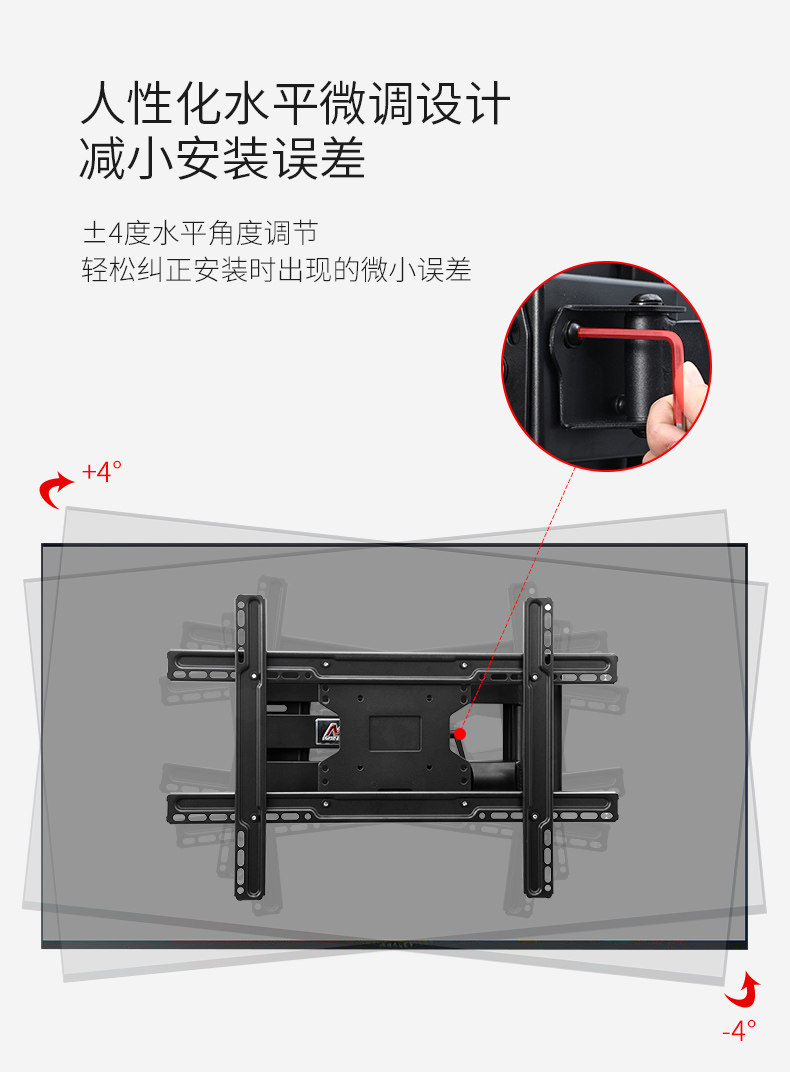 人性化水平微调设计
减小安装误差

±4度水平角度调节
轻松纠正安装时出现的微小误差

+4°

-4°