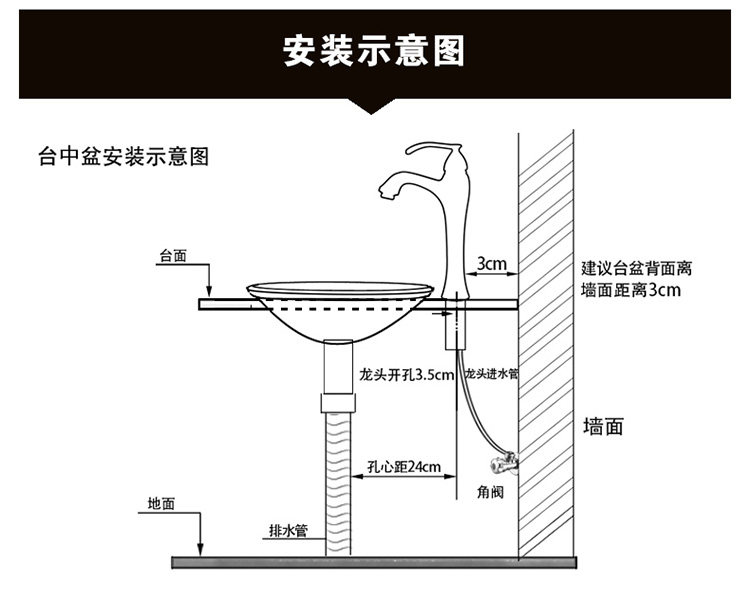 安装示意图

台中盆安装示意图

台面

3cm

建议台盆背面离墙面距离3cm

龙头开孔3.5cm

龙头进水管

墙面

孔心距24cm

角阀

地面

排水管