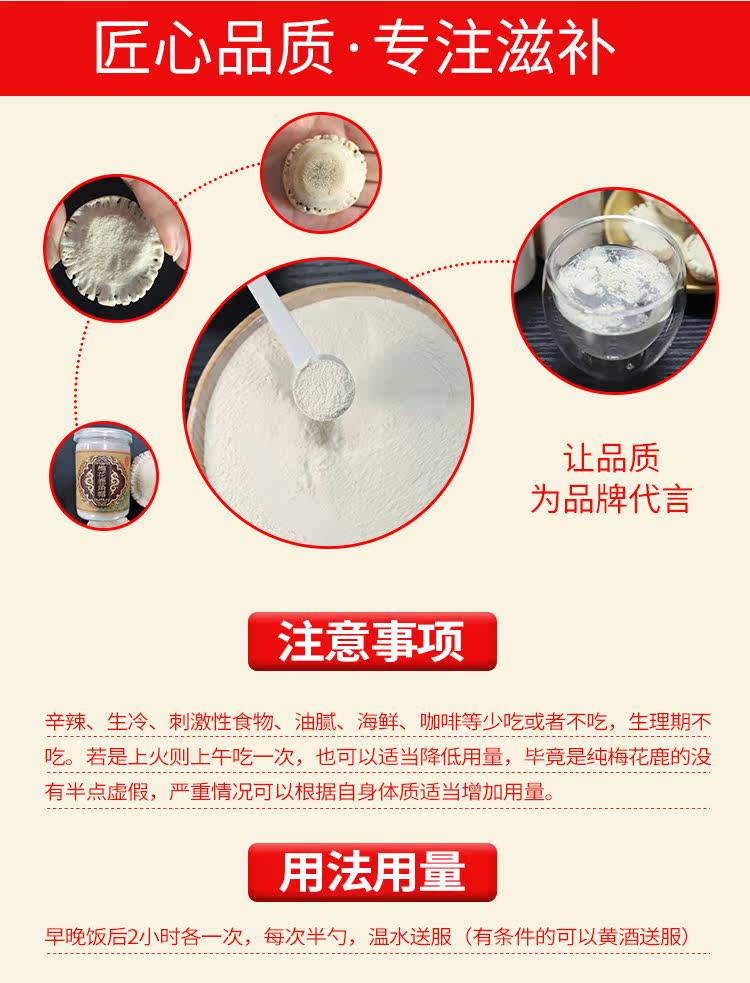 匠心品质·专注滋补

让品质
为品牌代言

注意事项

辛辣、生冷、刺激性食物、油腻、海鲜、咖啡等少吃或者不吃，生理期不吃。若是上火则上午吃一次，也可以适当降低用量，毕竟是纯梅花鹿的没有半点虚假，严重情况可以根据自身体质适当增加用量。

用法用量

早晚饭后2小时各一次，每次半勺，温水送服（有条件的可以黄酒送服）