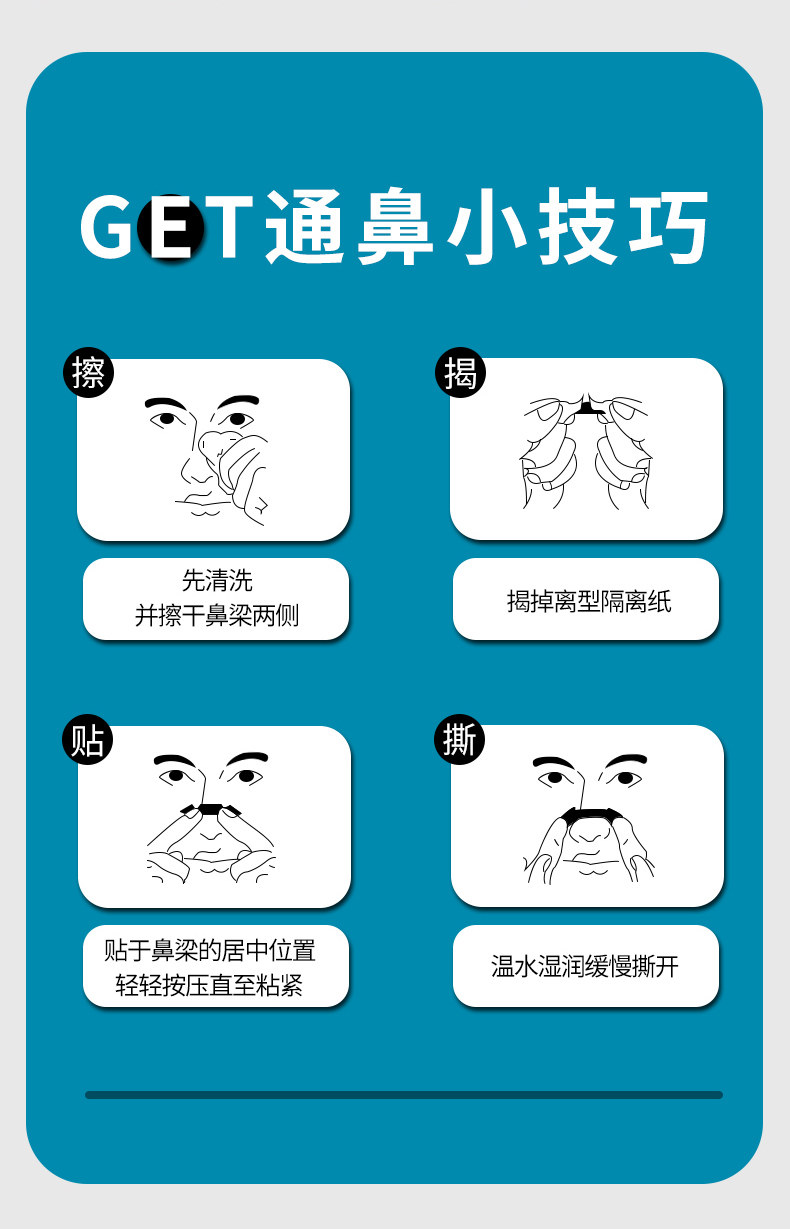 GET通鼻小技巧

擦

先清洗
并擦干鼻梁两侧

揭

揭掉离型隔离纸

贴

贴于鼻梁的居中位置
轻轻按压直至粘紧

撕

温水湿润缓慢撕开