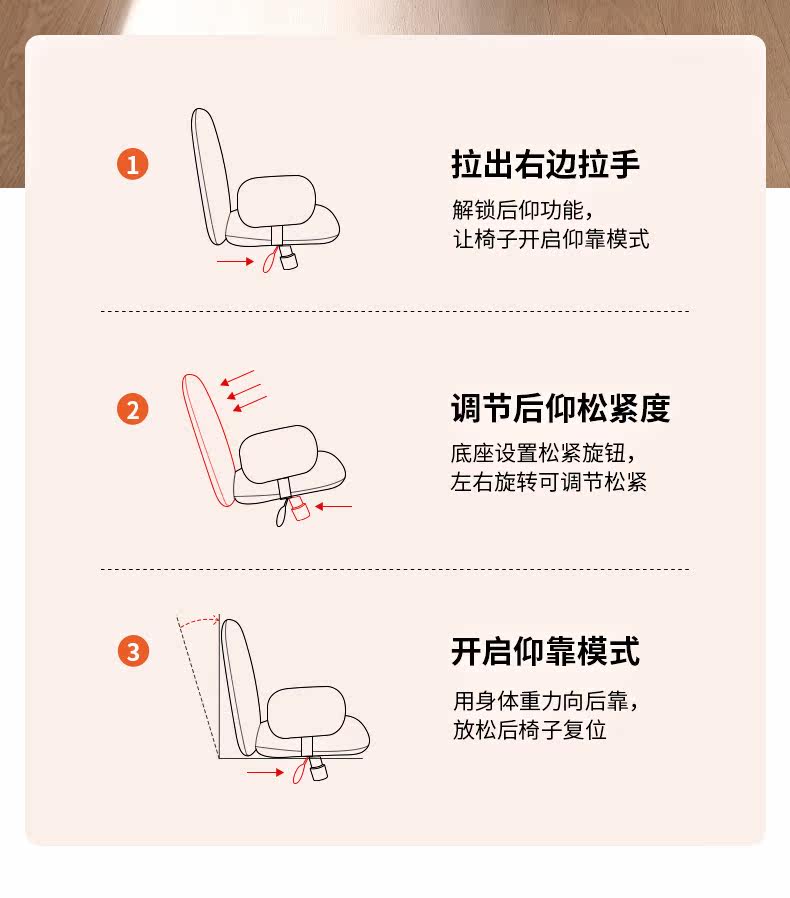 1

拉出右边拉手

解锁后仰功能，
让椅子开启仰靠模式

2

调节后仰松紧度

底座设置松紧旋钮，
左右旋转可调节松紧

3

开启仰靠模式

用身体重力向后靠，
放松后椅子复位