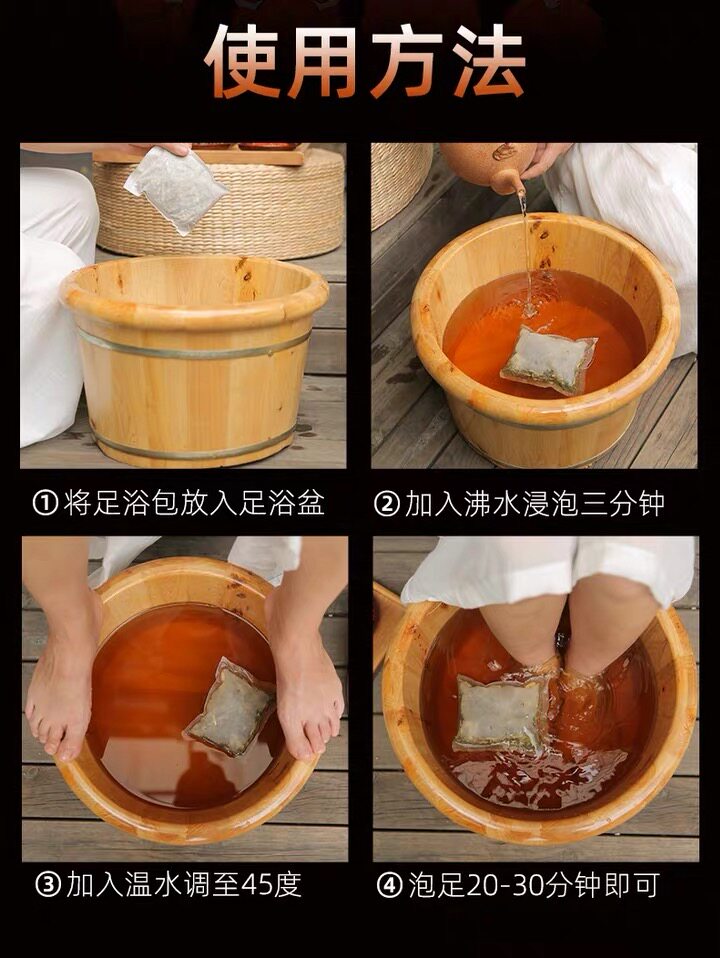 使用方法

①将足浴包放入足浴盆

②加入沸水浸泡三分钟

③加入温水调至45度

④泡足20-30分钟即可