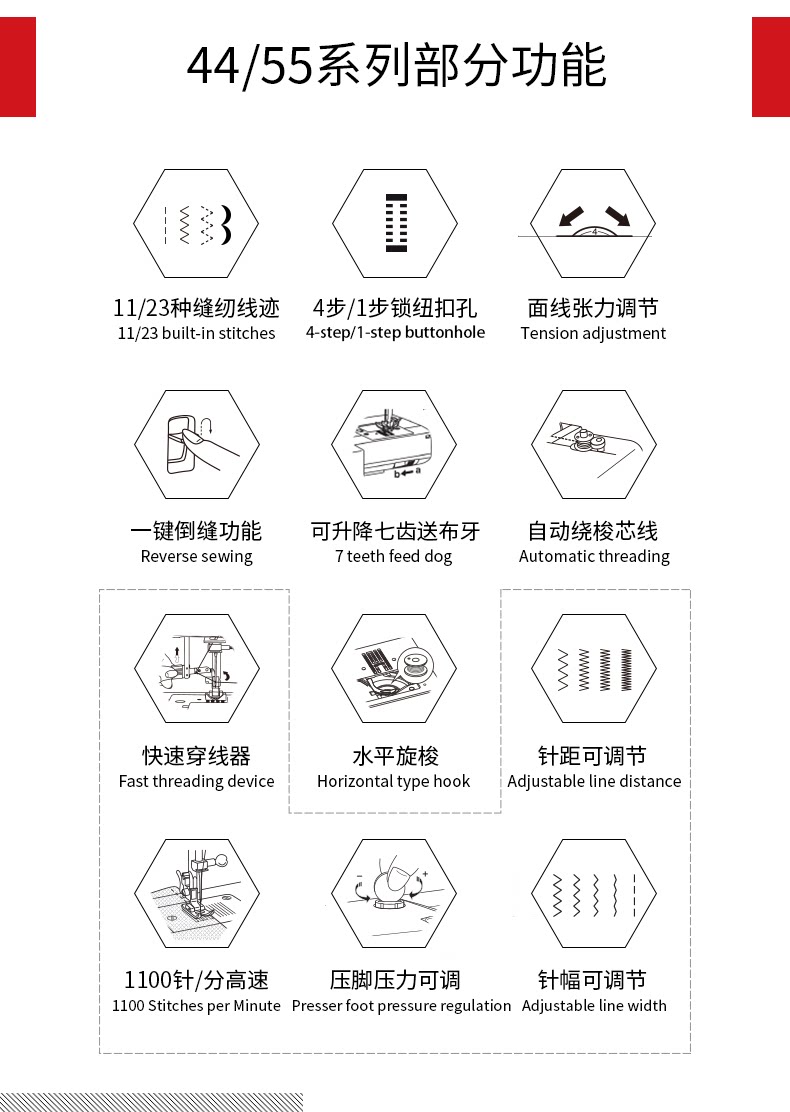 44/55系列部分功能

4

11/23种缝纫线迹
11/23 built-in stitches

4步/1步锁纽扣孔
4-step/1-step buttonhole

面线张力调节
Tension adjustment

b a

一键倒缝功能
Reverse sewing

可升降七齿送布牙
7 teeth feed dog

自动绕梭芯线
Automatic threading

快速穿线器
Fast threading device

水平旋梭
Horizontal type hook

针距可调节
Adjustable line distance

1100针/分高速
1100 Stitches per Minute

压脚压力可调
Presser foot pressure regulation

针幅可调节
Adjustable line width