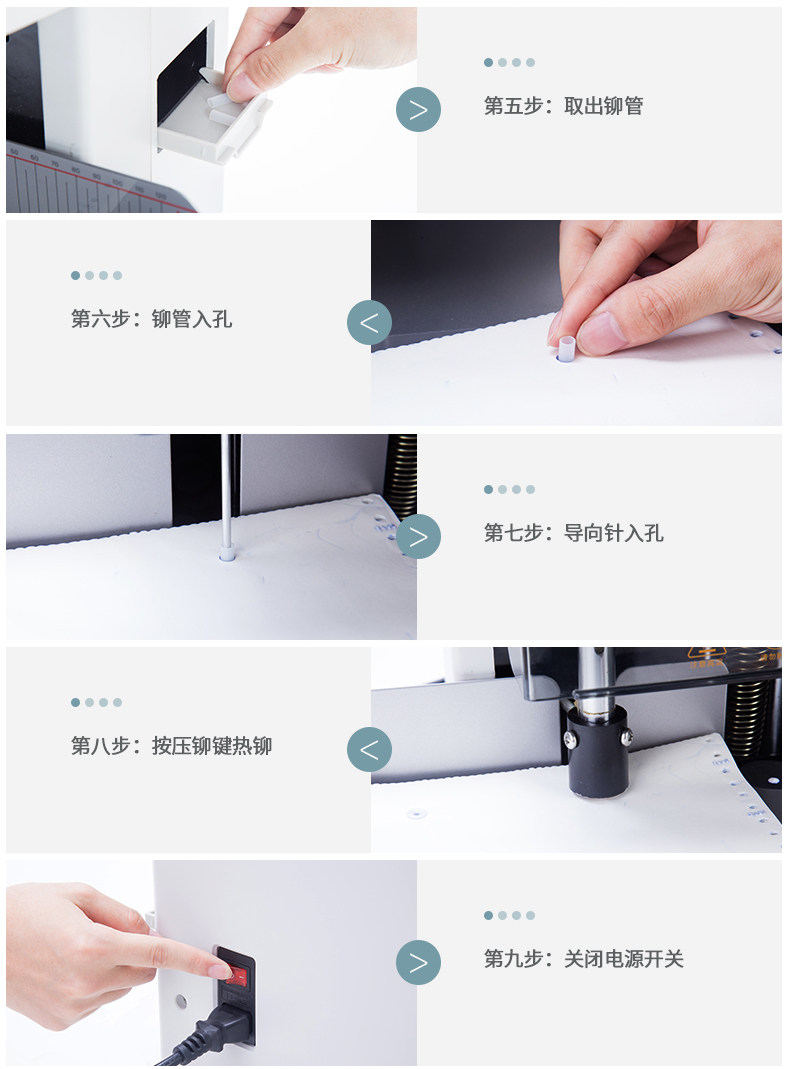 第五步：取出铆管

第六步：铆管入孔

第七步：导向针入孔

第八步：按压铆键热铆

第九步：关闭电源开关