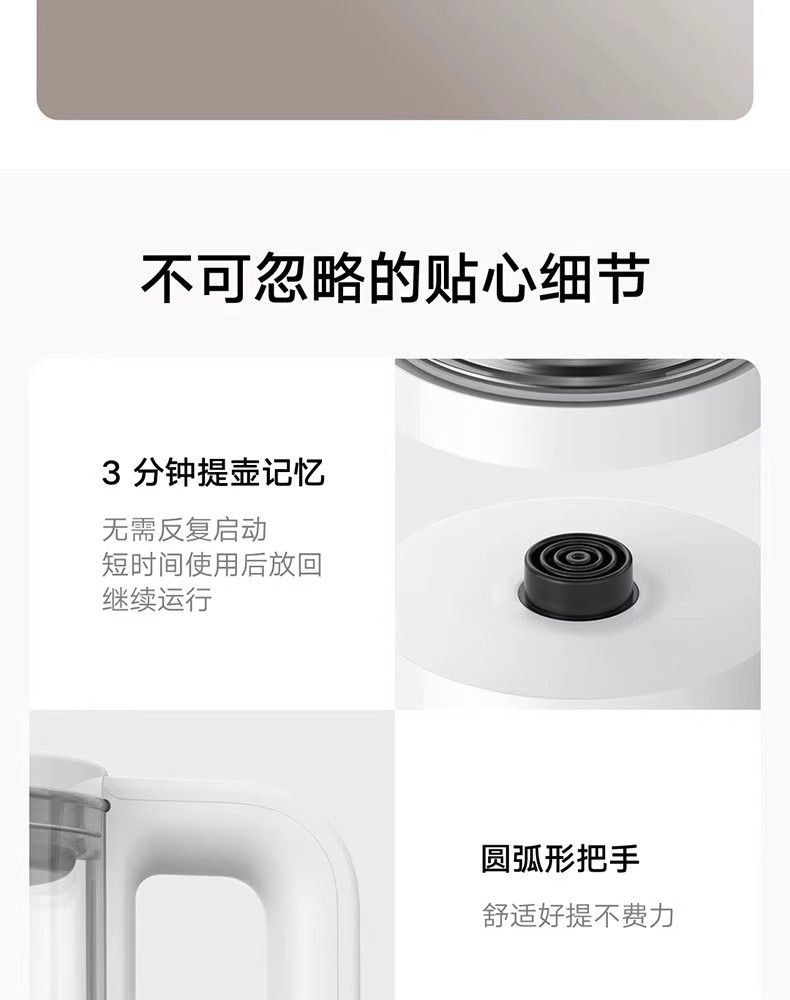 不可忽略的贴心细节

3 分钟提壶记忆

无需反复启动
短时间使用后放回
继续运行

圆弧形把手

舒适好提不费力